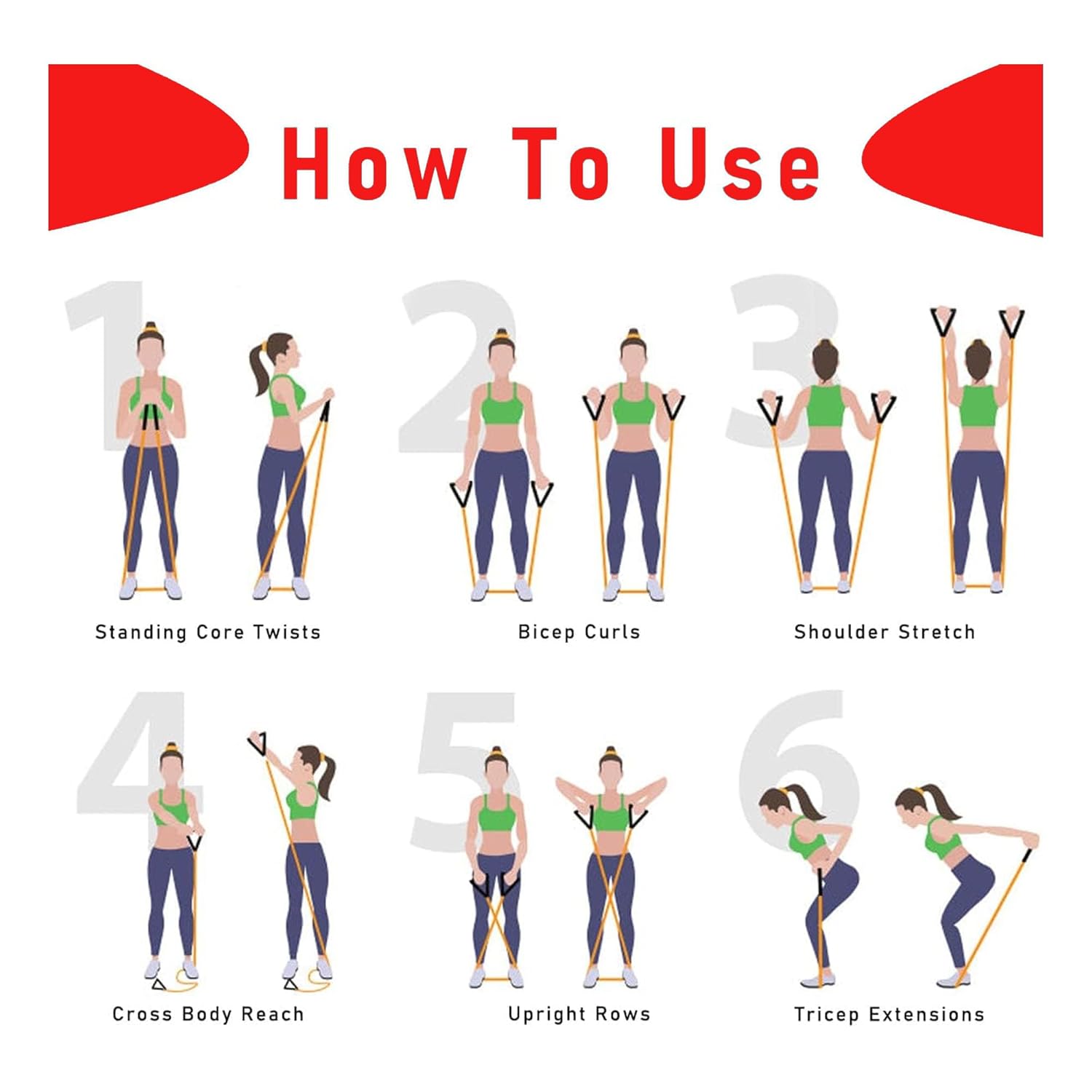 How To Use

1

Standing Core Twists

2

Bicep Curls

3

Shoulder Stretch

4

Cross Body Reach

5

Upright Rows

6

Tricep Extensions