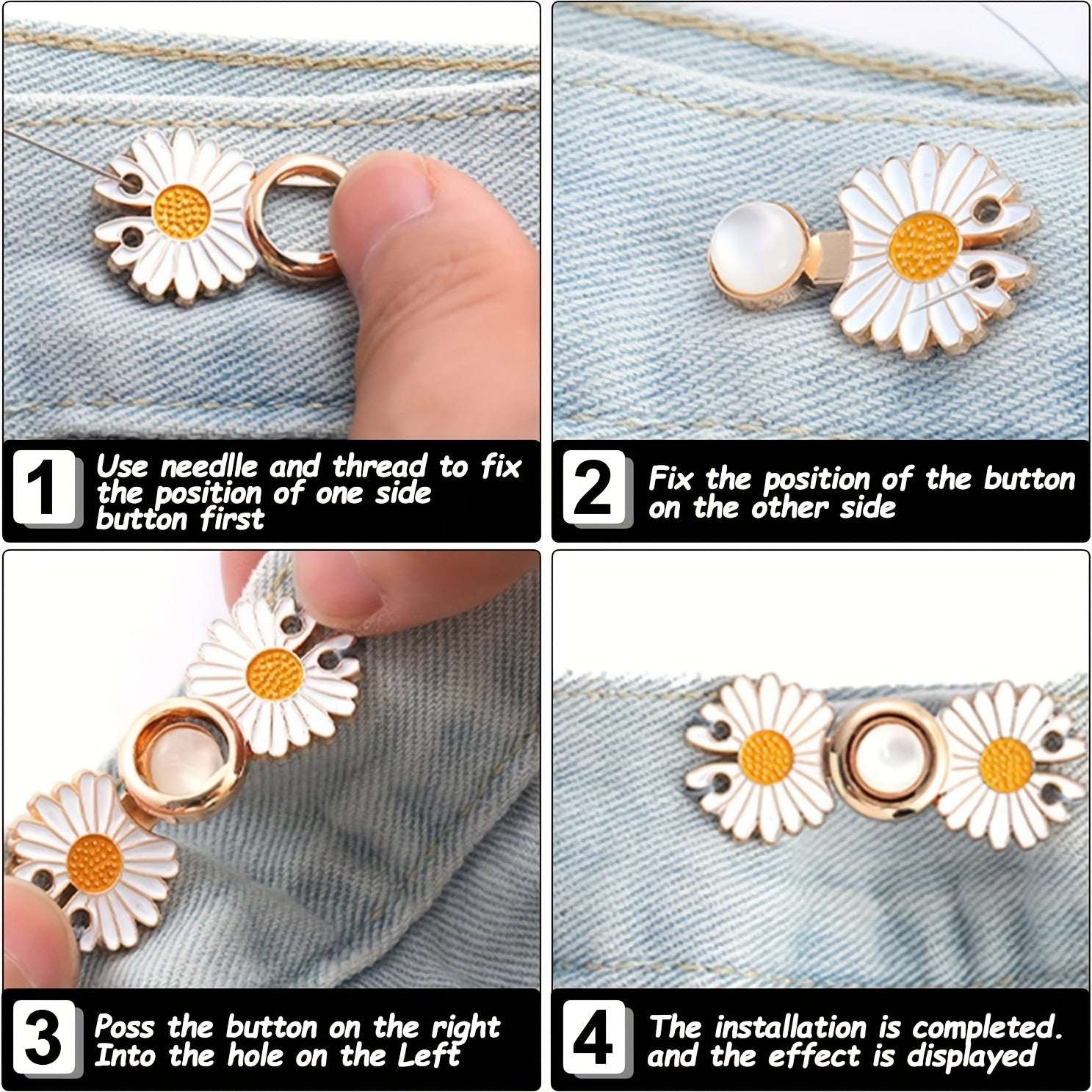 1 Use needlle and thread to fix the position of one side button first

2 Fix the position of the button on the other side

3 Poss the button on the right Into the hole on the Left

4 The installation is completed. and the effect is displayed