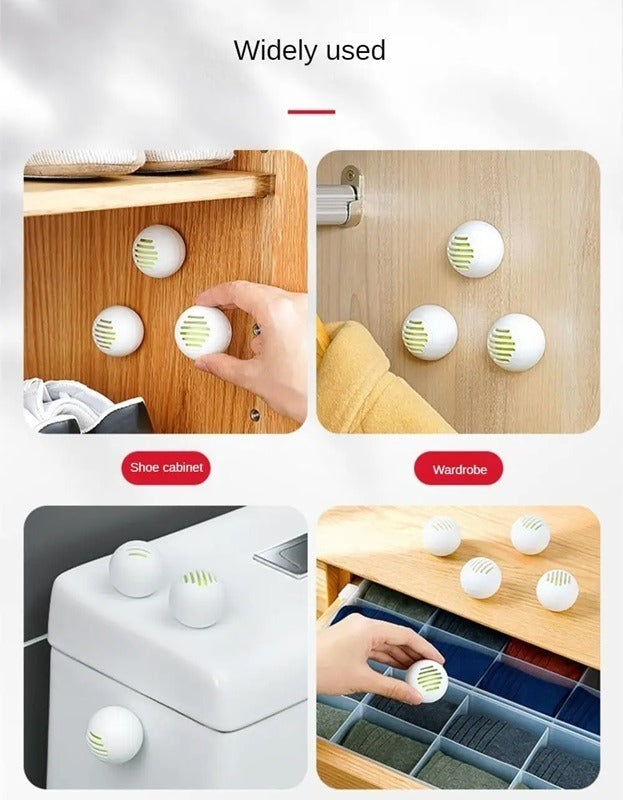 Widely used

Shoe cabinet

Wardrobe