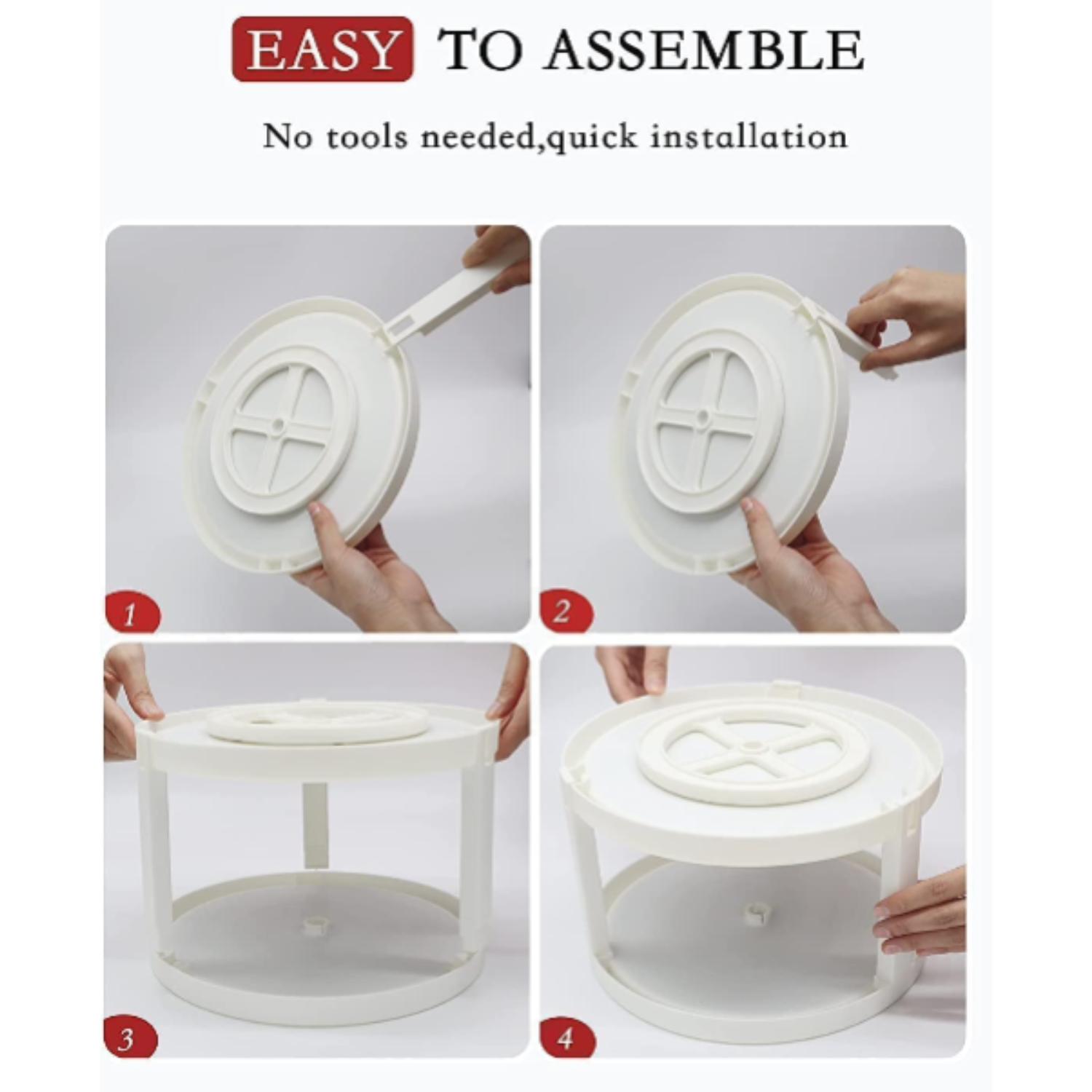 EASY TO ASSEMBLE

No tools needed,quick installation

1

2

3

4