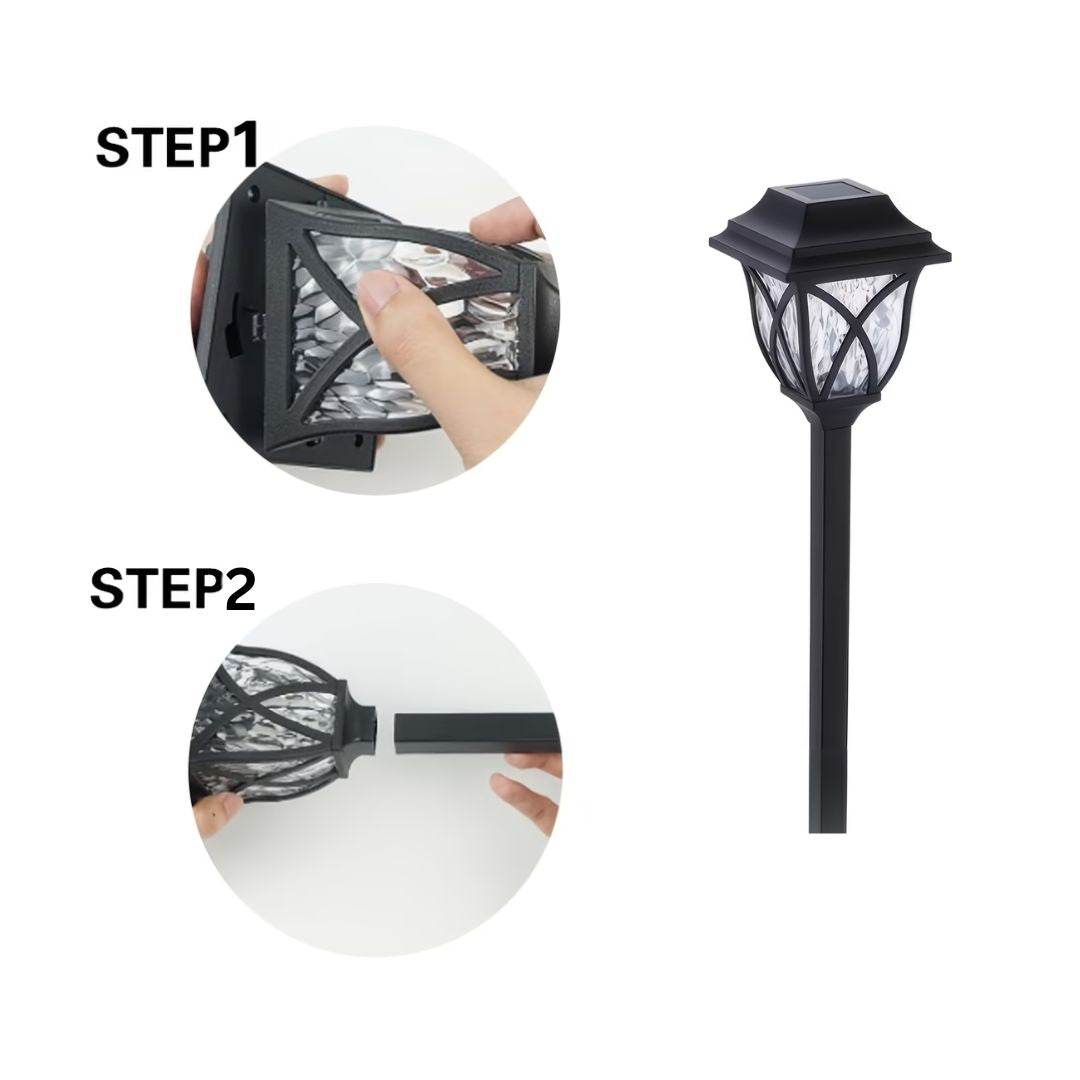 STEP1

STEP2