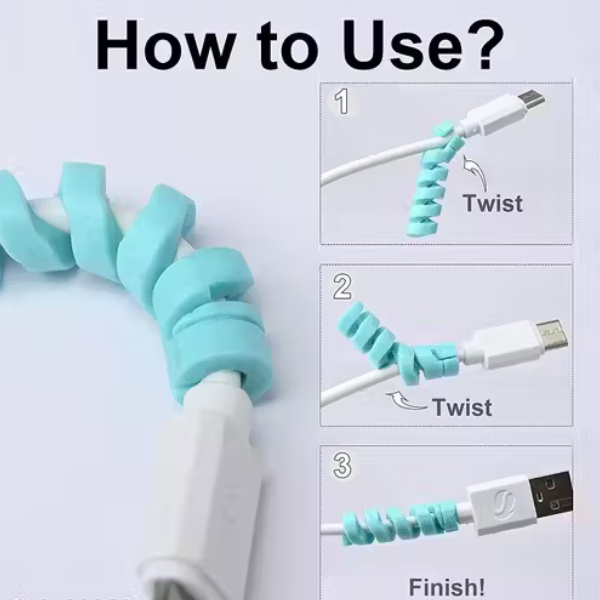 How to Use?

1
Twist

2
Twist

3
Finish!