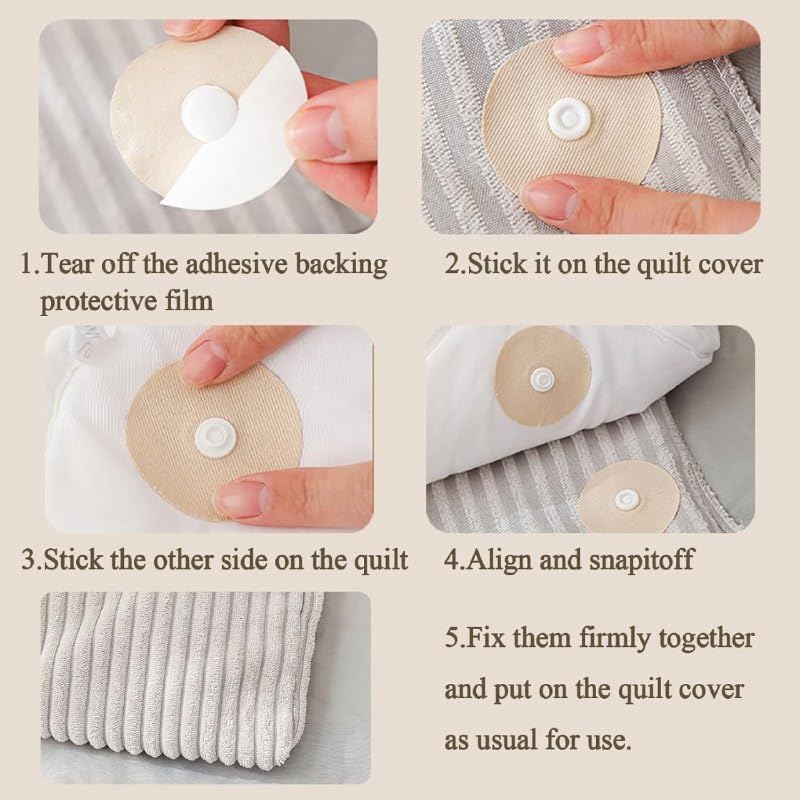 1.Tear off the adhesive backing protective film

2.Stick it on the quilt cover

3.Stick the other side on the quilt

4.Align and snapitoff

5.Fix them firmly together and put on the quilt cover as usual for use.