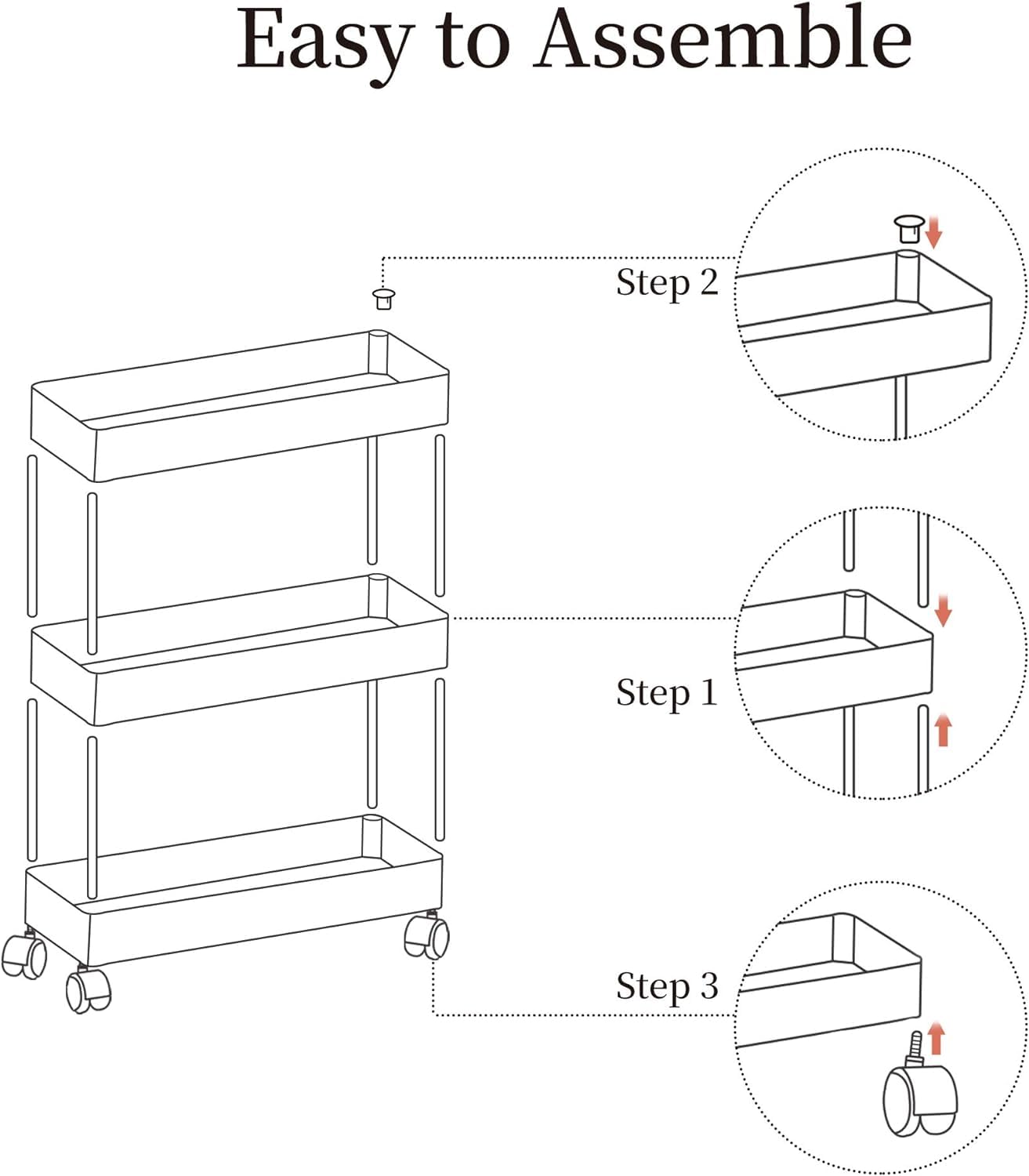 Easy to Assemble

Step 2

Step 1

Step 3