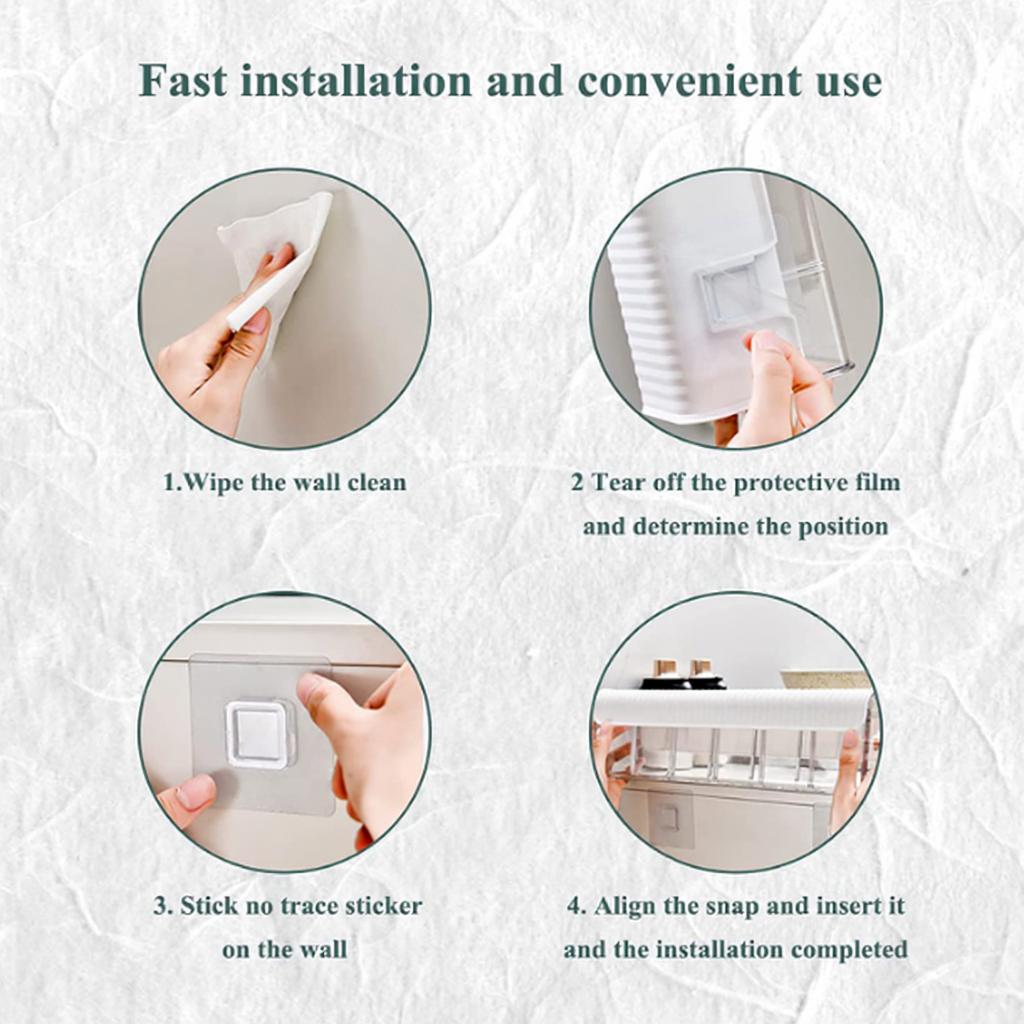 Fast installation and convenient use

1.Wipe the wall clean

2 Tear off the protective film and determine the position

3. Stick no trace sticker on the wall

4. Align the snap and insert it and the installation completed