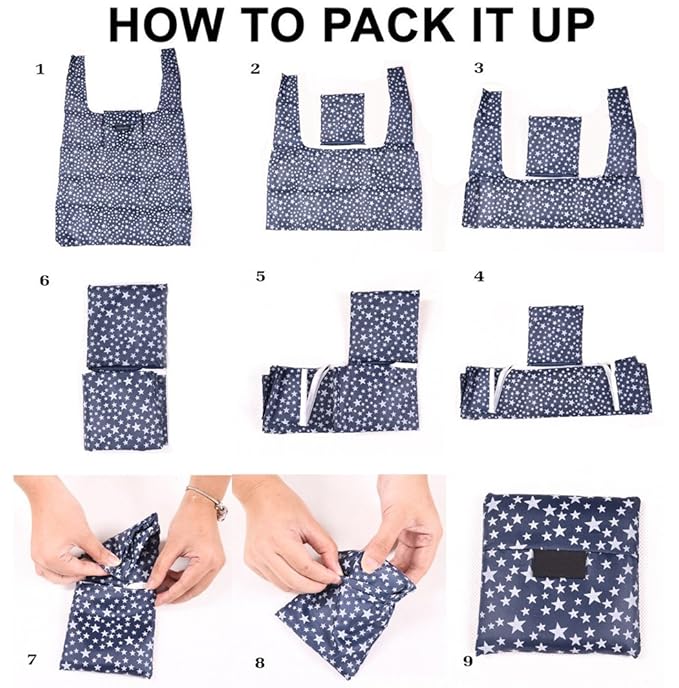 HOW TO PACK IT UP

1

2

3

6

5

4

7

8

9