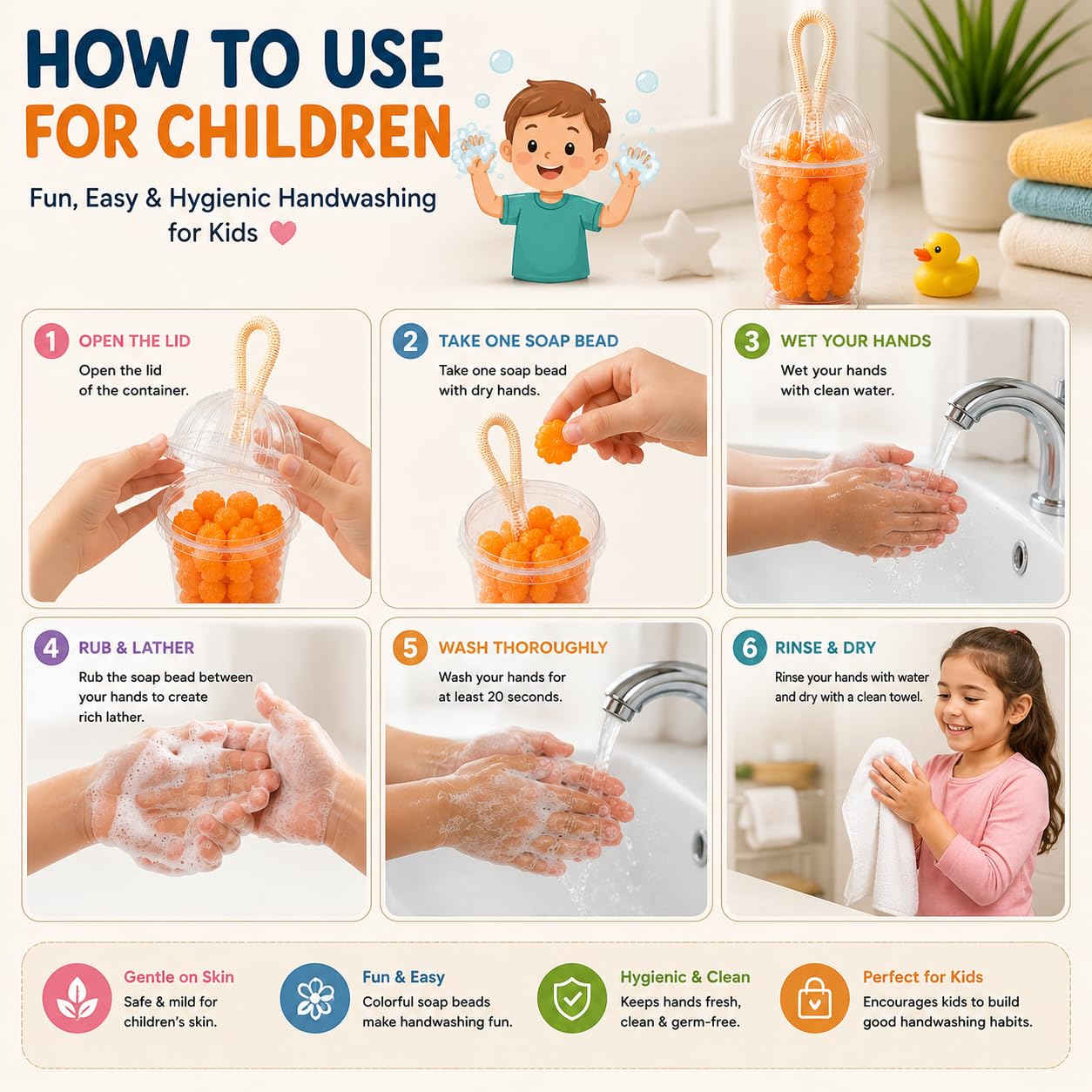 HOW TO USE
FOR CHILDREN

Fun, Easy & Hygienic Handwashing for Kids

1 OPEN THE LID
Open the lid of the container.

2 TAKE ONE SOAP BEAD
Take one soap bead with dry hands.

3 WET YOUR HANDS
Wet your hands with clean water.

4 RUB & LATHER
Rub the soap bead between your hands to create rich lather.

5 WASH THOROUGHLY
Wash your hands for at least 20 seconds.

6 RINSE & DRY
Rinse your hands with water and dry with a clean towel.

Gentle on Skin
Safe & mild for children's skin.

Fun & Easy
Colorful soap beads make handwashing fun.

Hygienic & Clean
Keeps hands fresh, clean & germ-free.

Perfect for Kids
Encourages kids to build good handwashing habits.