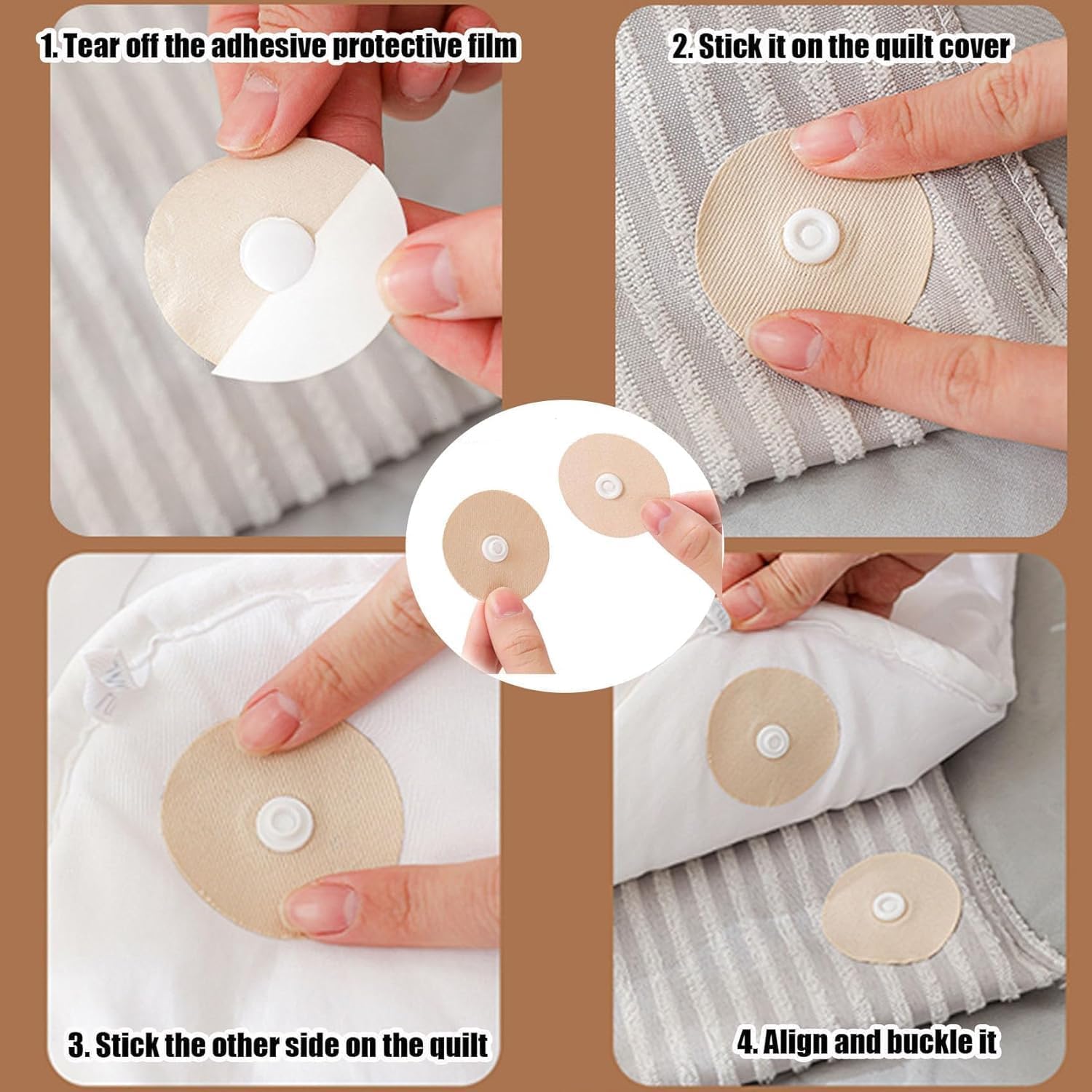 1. Tear off the adhesive protective film

2. Stick it on the quilt cover

3. Stick the other side on the quilt

4. Align and buckle it