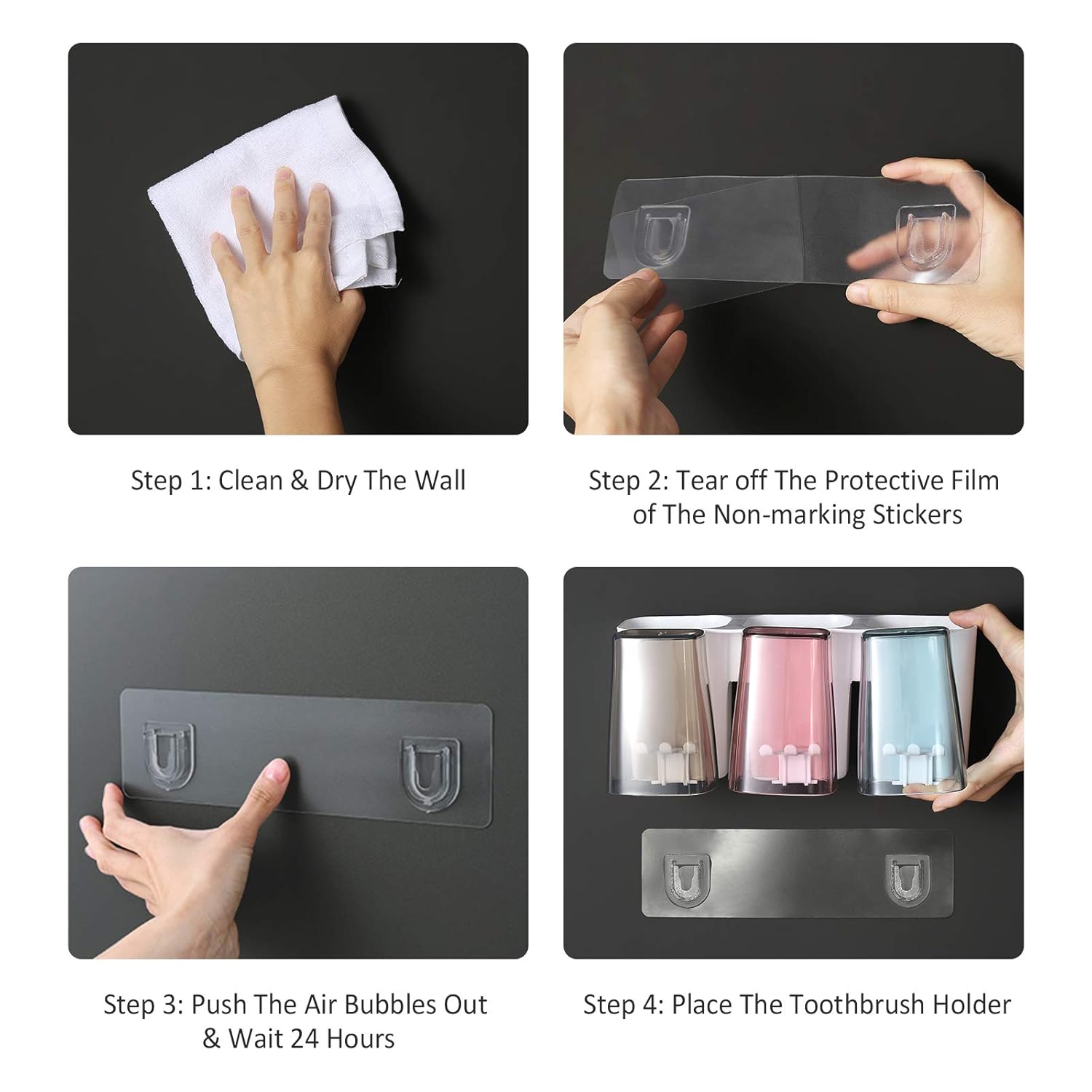 Step 1: Clean & Dry The Wall

Step 2: Tear off The Protective Film of The Non-marking Stickers

Step 3: Push The Air Bubbles Out & Wait 24 Hours

Step 4: Place The Toothbrush Holder