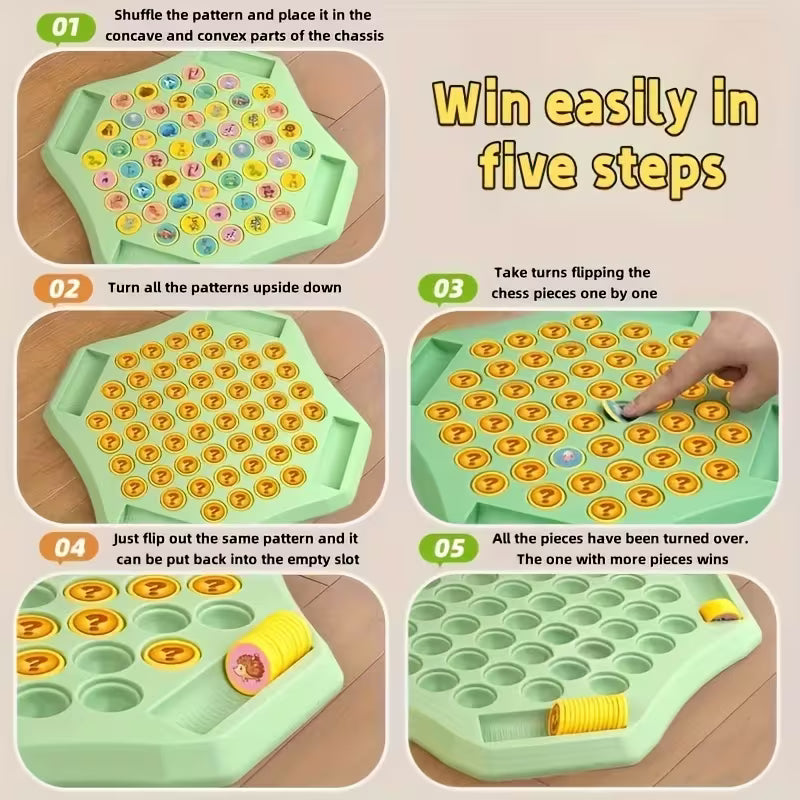 01 Shuffle the pattern and place it in the concave and convex parts of the chassis

Win easily in five steps

02 Turn all the patterns upside down

03 Take turns flipping the chess pieces one by one

04 Just flip out the same pattern and it can be put back into the empty slot

05 All the pieces have been turned over. The one with more pieces wins