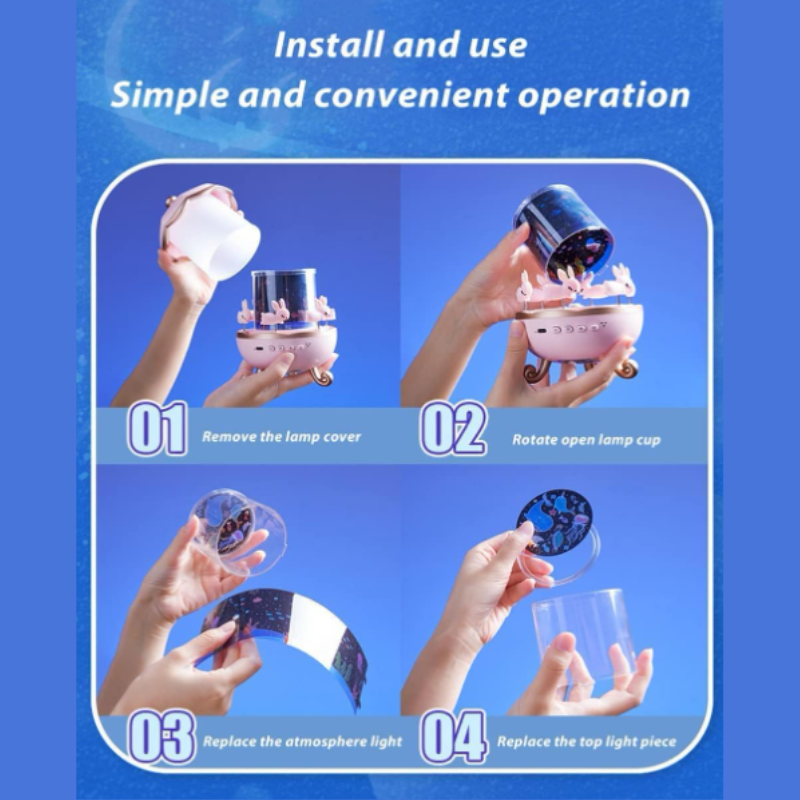 Install and use
Simple and convenient operation

01 Remove the lamp cover

02 Rotate open lamp cup

03 Replace the atmosphere light

04 Replace the top light piece