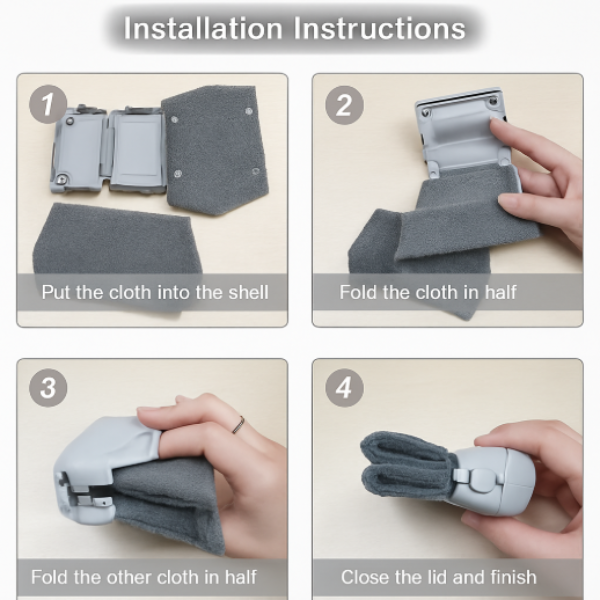 Installation Instructions

1

Put the cloth into the shell

2

Fold the cloth in half

3

Fold the other cloth in half

4

Close the lid and finish