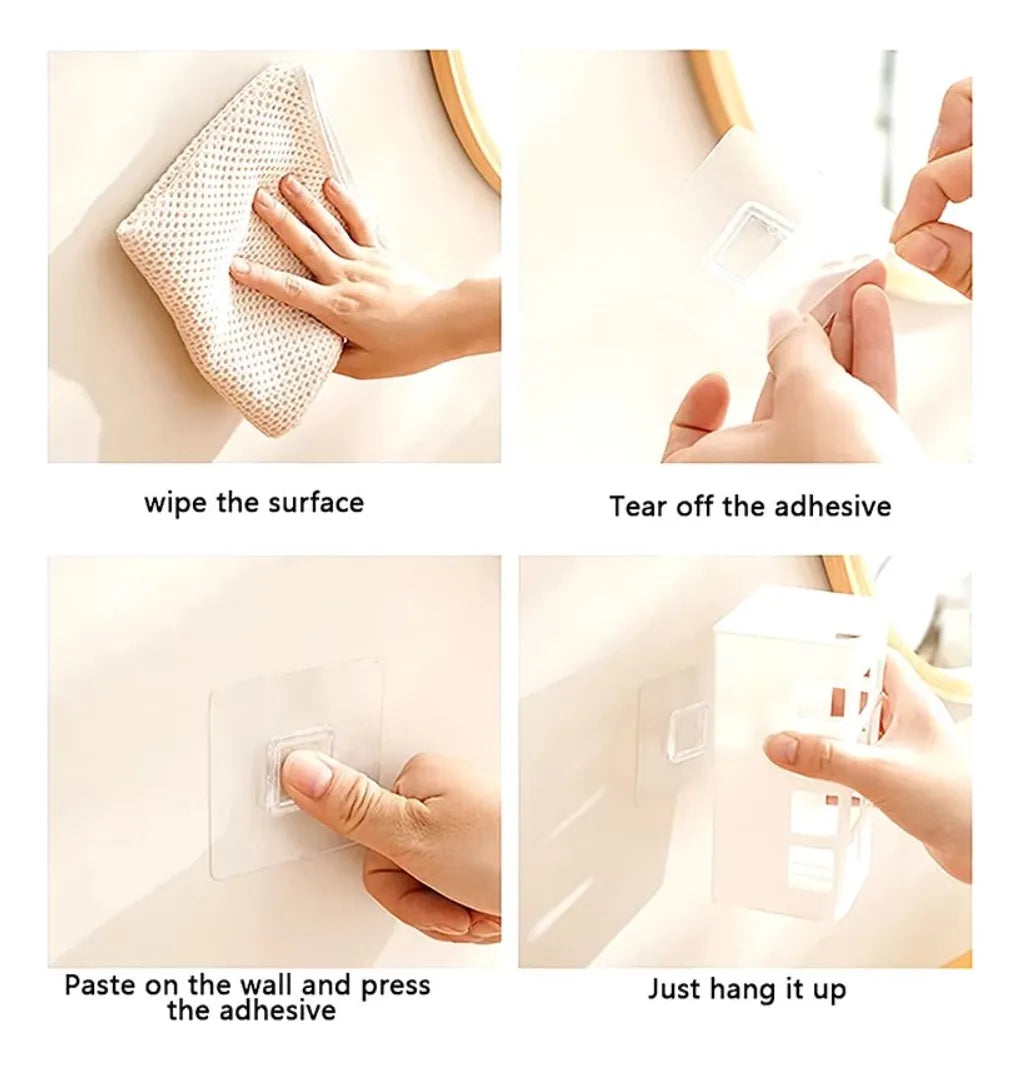 wipe the surface

Tear off the adhesive

Paste on the wall and press the adhesive

Just hang it up