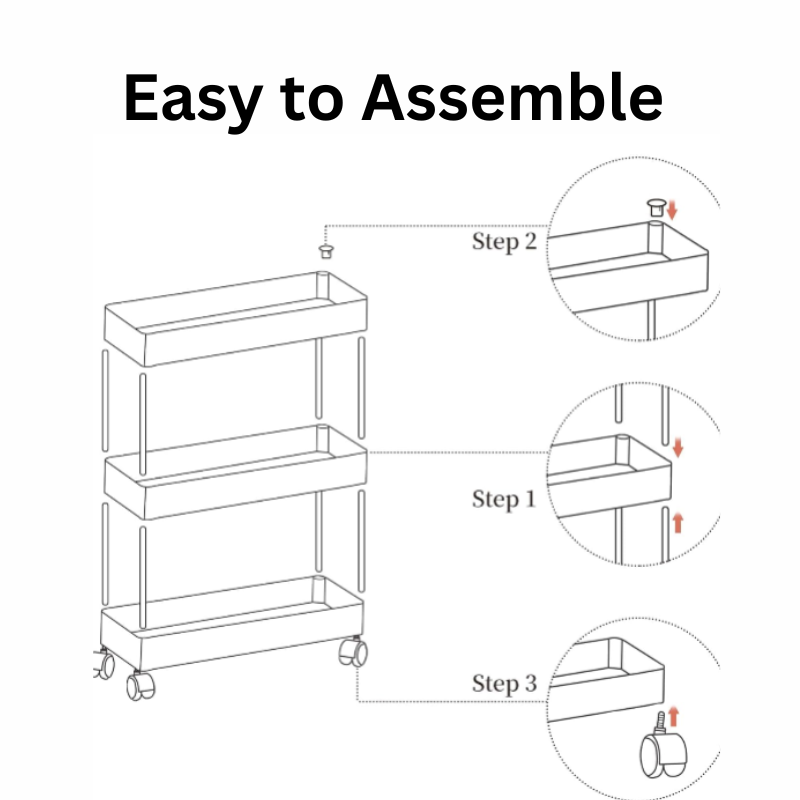 Easy to Assemble

Step 2

Step 1

Step 3