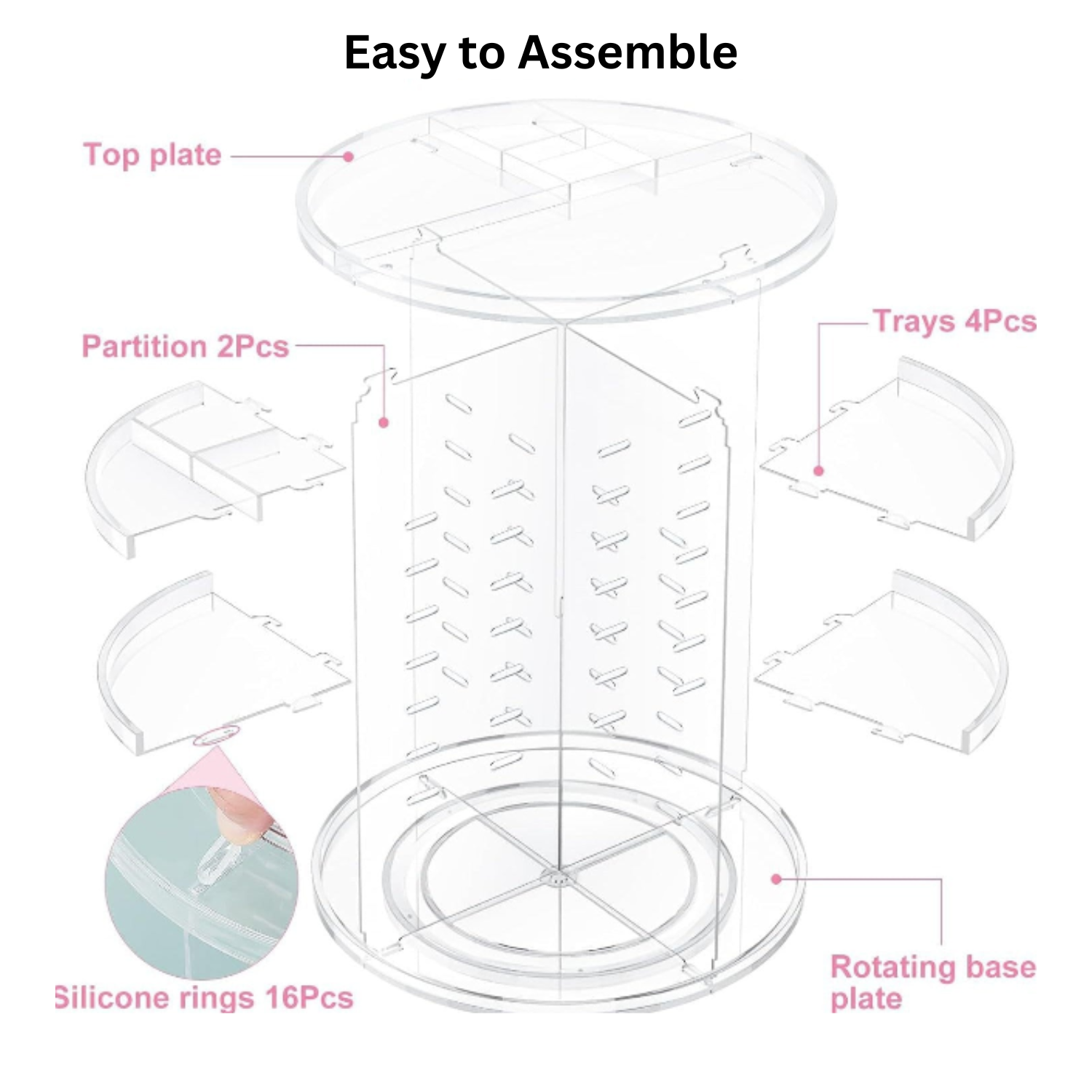 Easy to Assemble

Top plate

Partition 2Pcs

Trays 4Pcs

Silicone rings 16Pcs

Rotating base plate