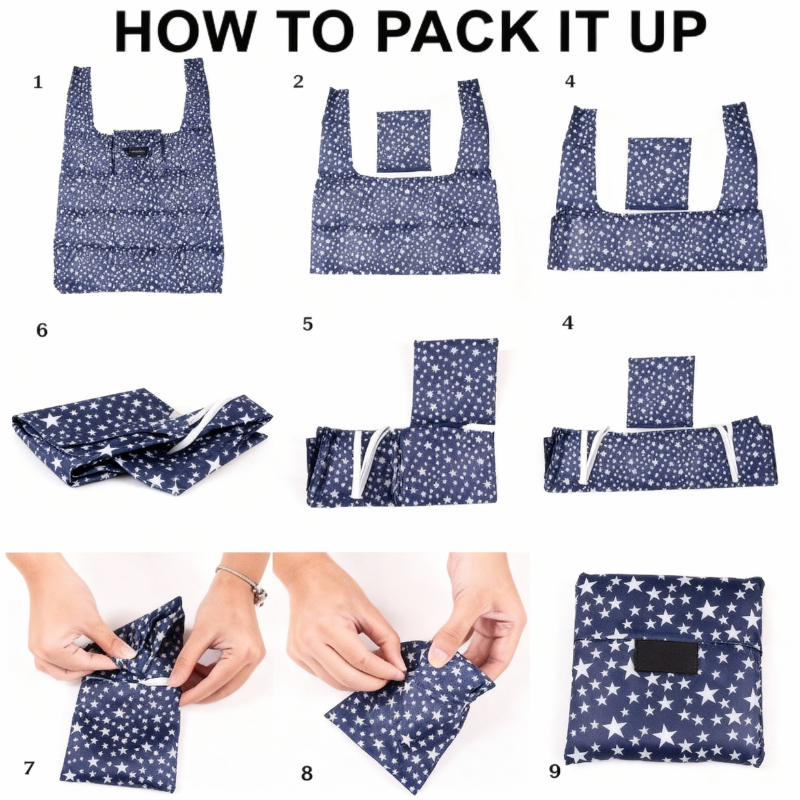 HOW TO PACK IT UP

1

2

4

6

5

4

7

8

9