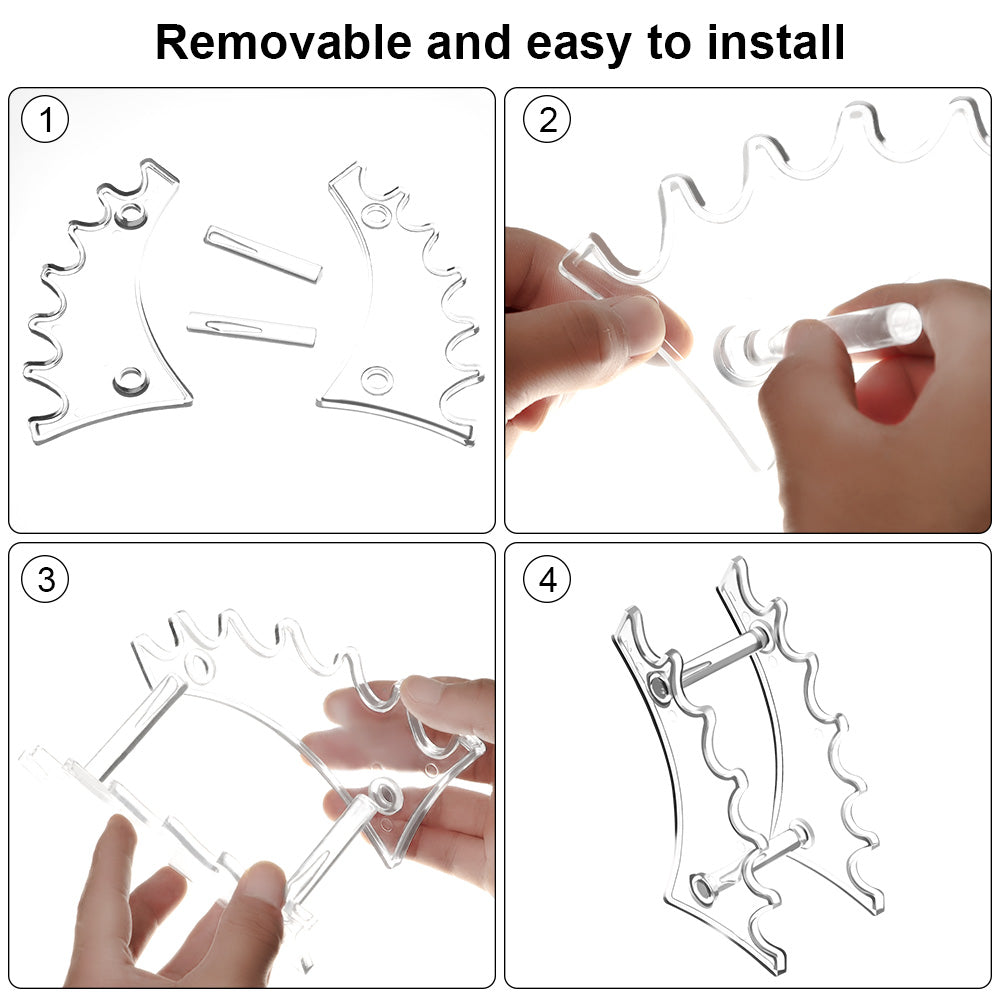 Removable and easy to install

1

2

3

4