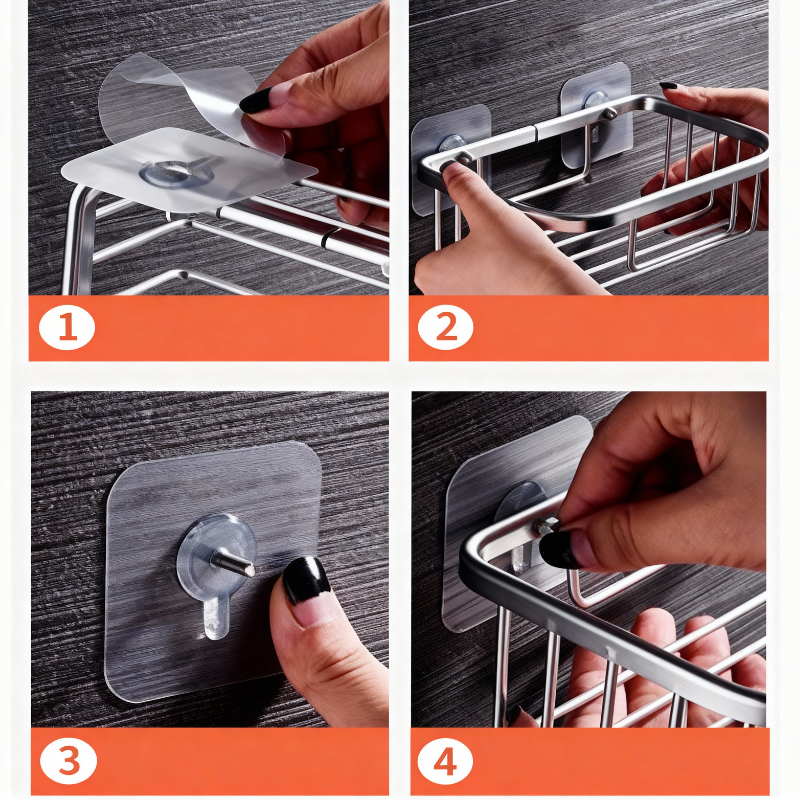 1

2

3

4