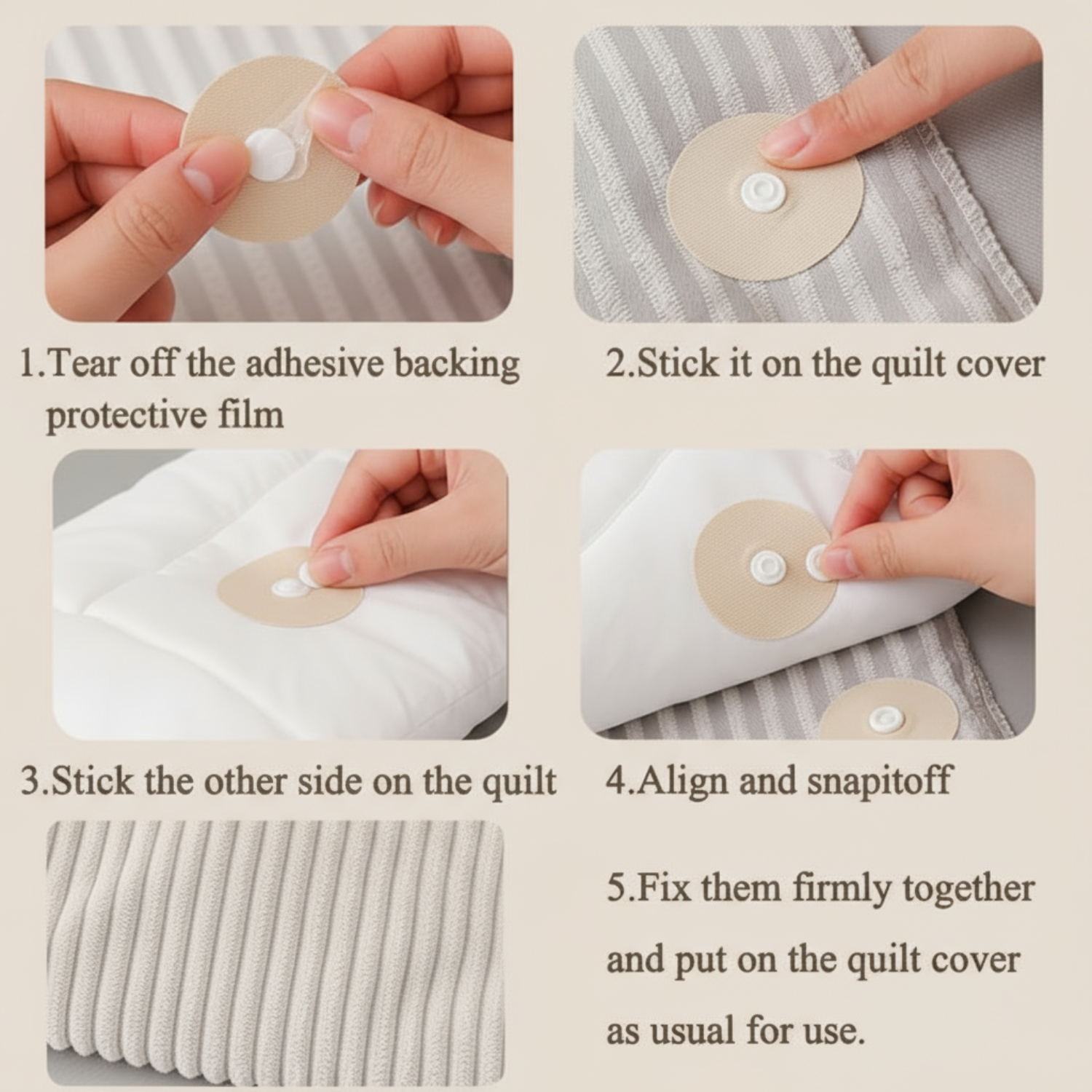 1.Tear off the adhesive backing protective film

2.Stick it on the quilt cover

3.Stick the other side on the quilt

4.Align and snapitoff

5.Fix them firmly together and put on the quilt cover as usual for use.