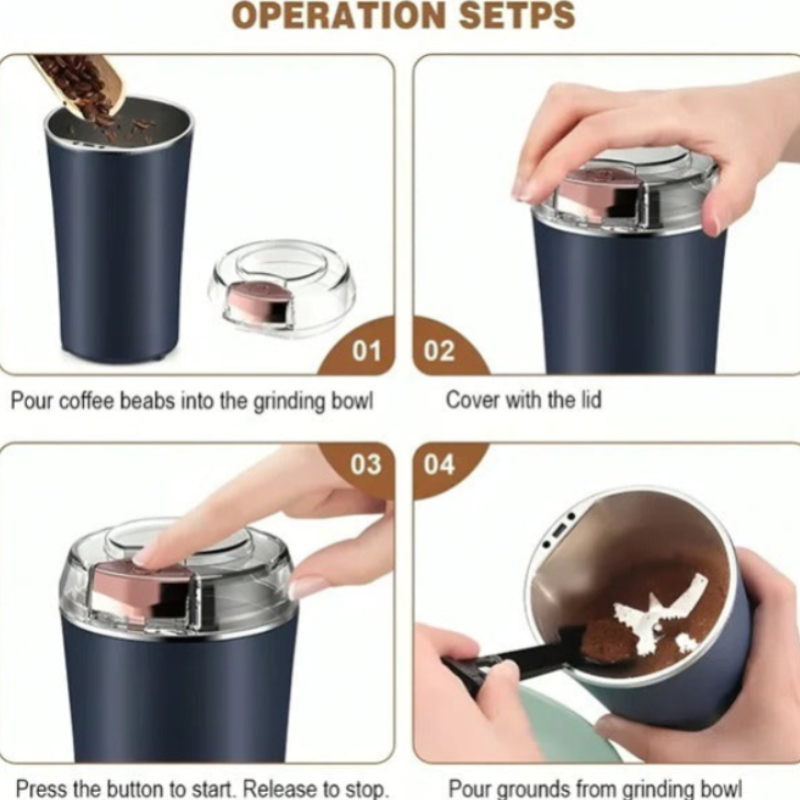 OPERATION SETPS

01

Pour coffee beabs into the grinding bowl

02

Cover with the lid

03

Press the button to start. Release to stop.

04

Pour grounds from grinding bowl