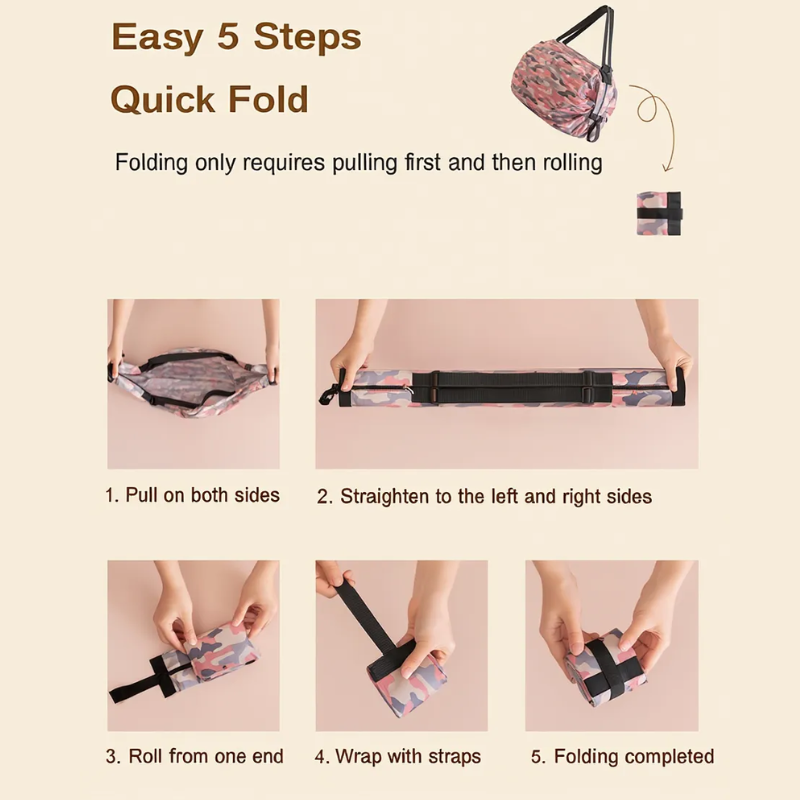 Easy 5 Steps

Quick Fold

Folding only requires pulling first and then rolling

1. Pull on both sides

2. Straighten to the left and right sides

3. Roll from one end

4. Wrap with straps

5. Folding completed