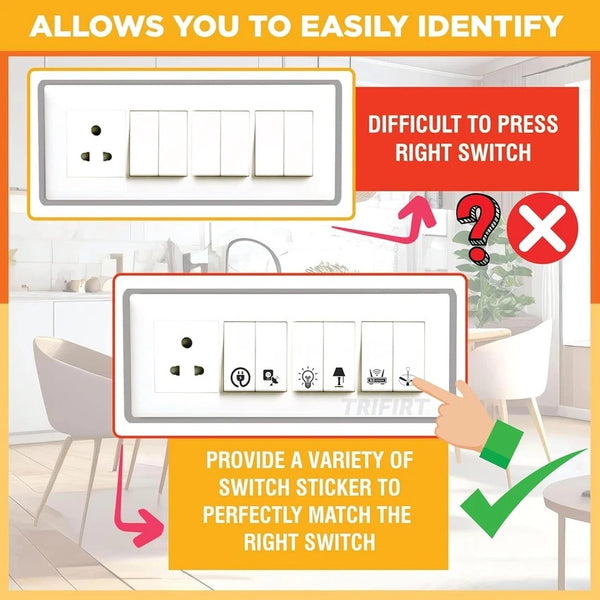 ALLOWS YOU TO EASILY IDENTIFY

DIFFICULT TO PRESS RIGHT SWITCH

?

TRIFIRT

PROVIDE A VARIETY OF SWITCH STICKER TO PERFECTLY MATCH THE RIGHT SWITCH