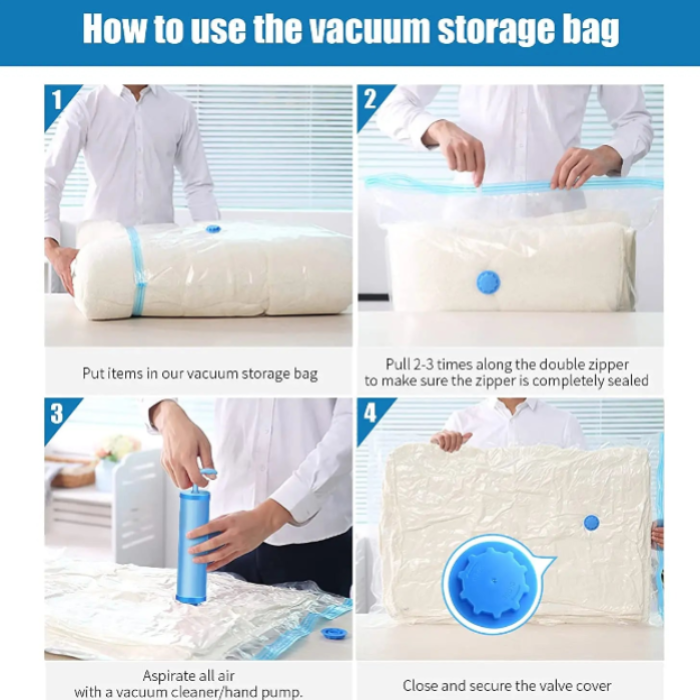 How to use the vacuum storage bag

1

Put items in our vacuum storage bag

2

Pull 2-3 times along the double zipper to make sure the zipper is completely sealed

3

Aspirate all air with a vacuum cleaner/hand pump.

4

Close and secure the valve cover