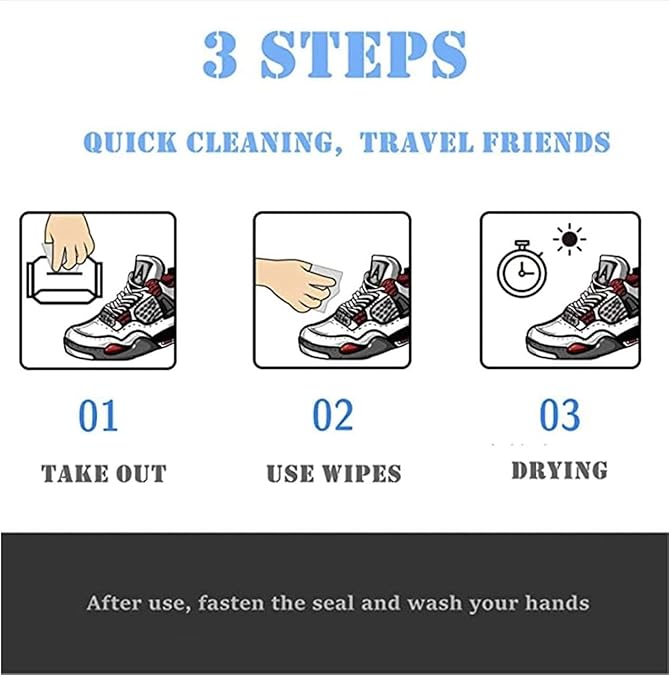 3 STEPS

QUICK CLEANING, TRAVEL FRIENDS

01

TAKE OUT

02

USE WIPES

03

DRYING

After use, fasten the seal and wash your hands