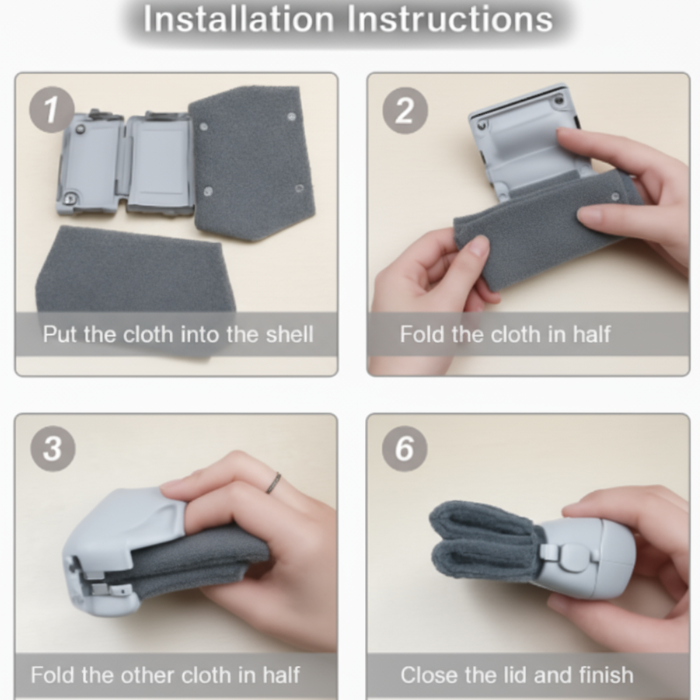 Installation Instructions

1

Put the cloth into the shell

2

Fold the cloth in half

3

Fold the other cloth in half

6

Close the lid and finish