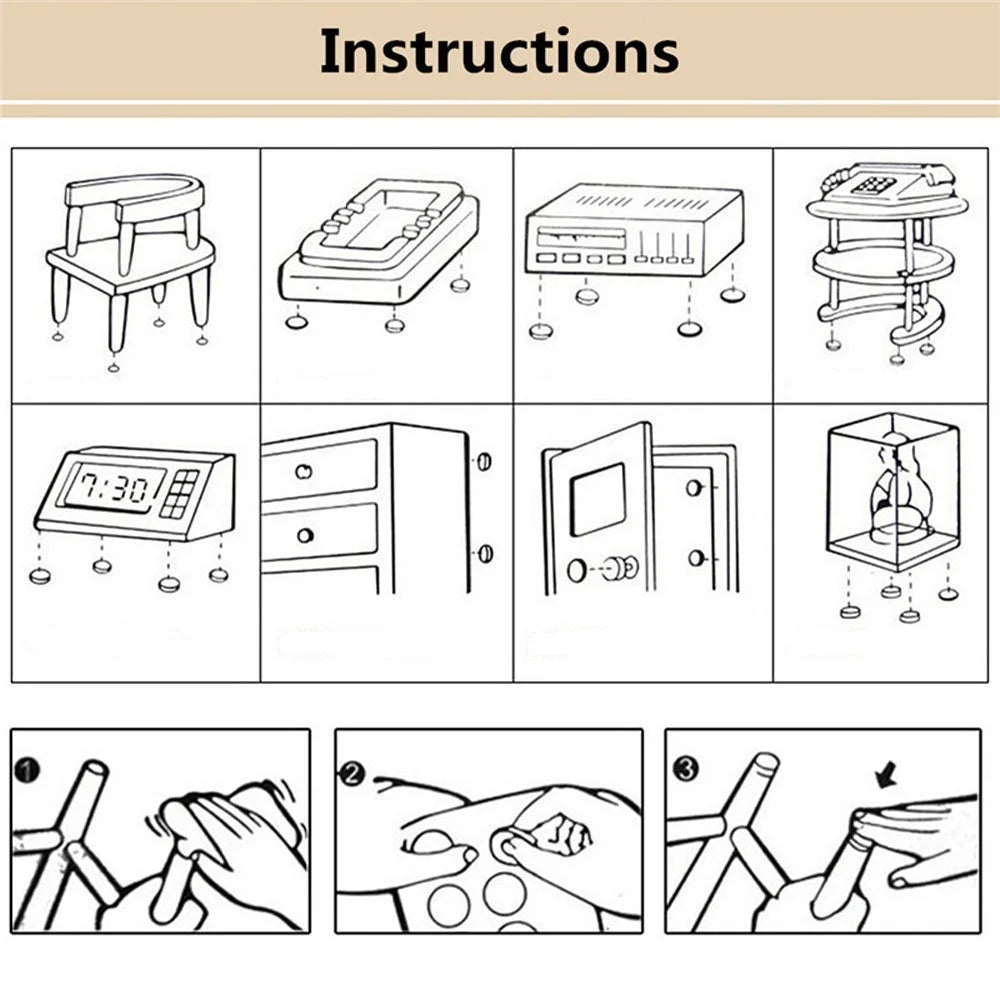 Instructions

7:30

1

2

3