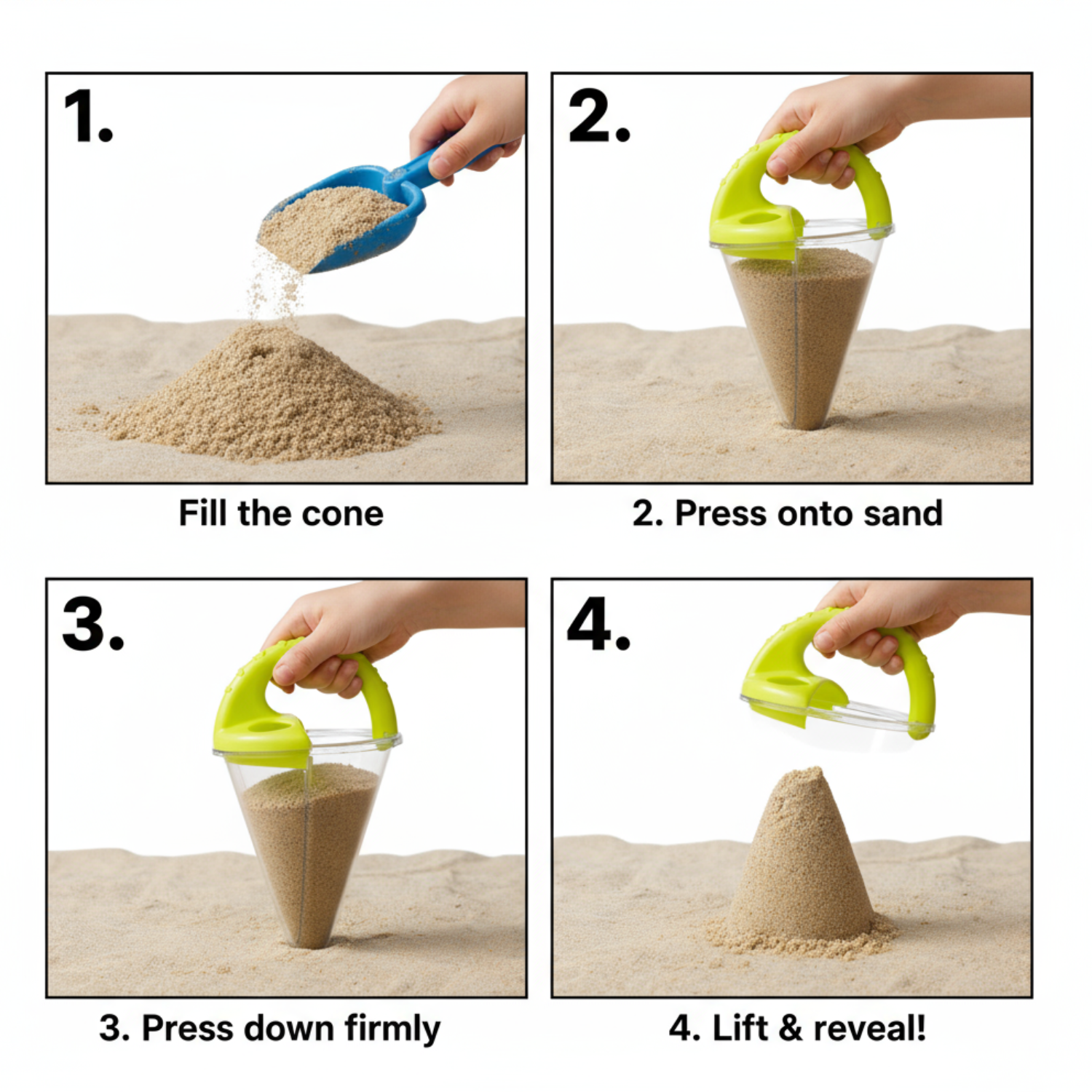 1.

Fill the cone

2.

2. Press onto sand

3.

3. Press down firmly

4.

4. Lift & reveal!