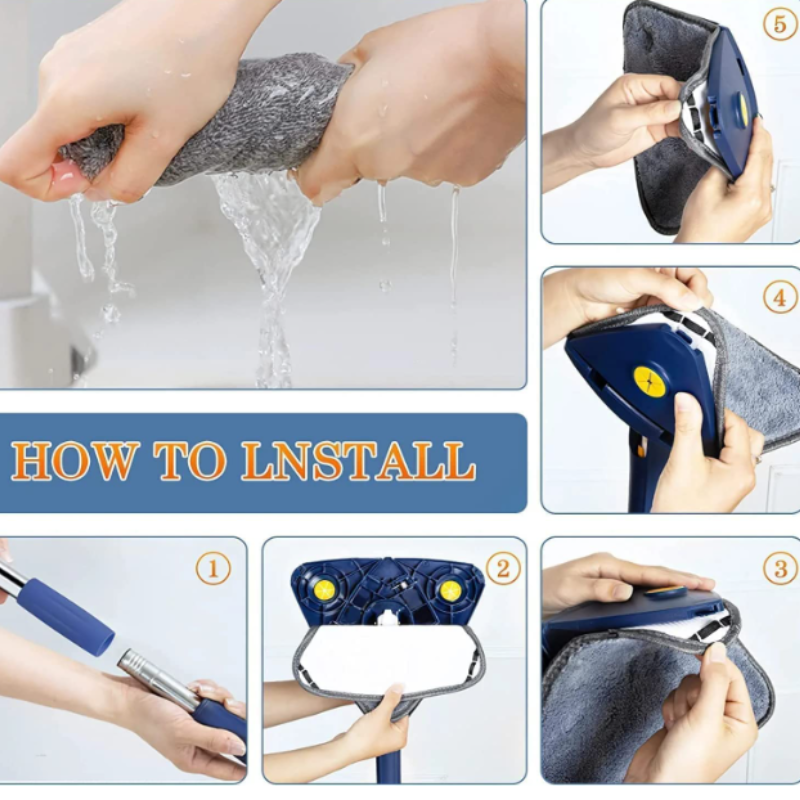 ⑤

④

HOW TO LNSTALL

①

②

③