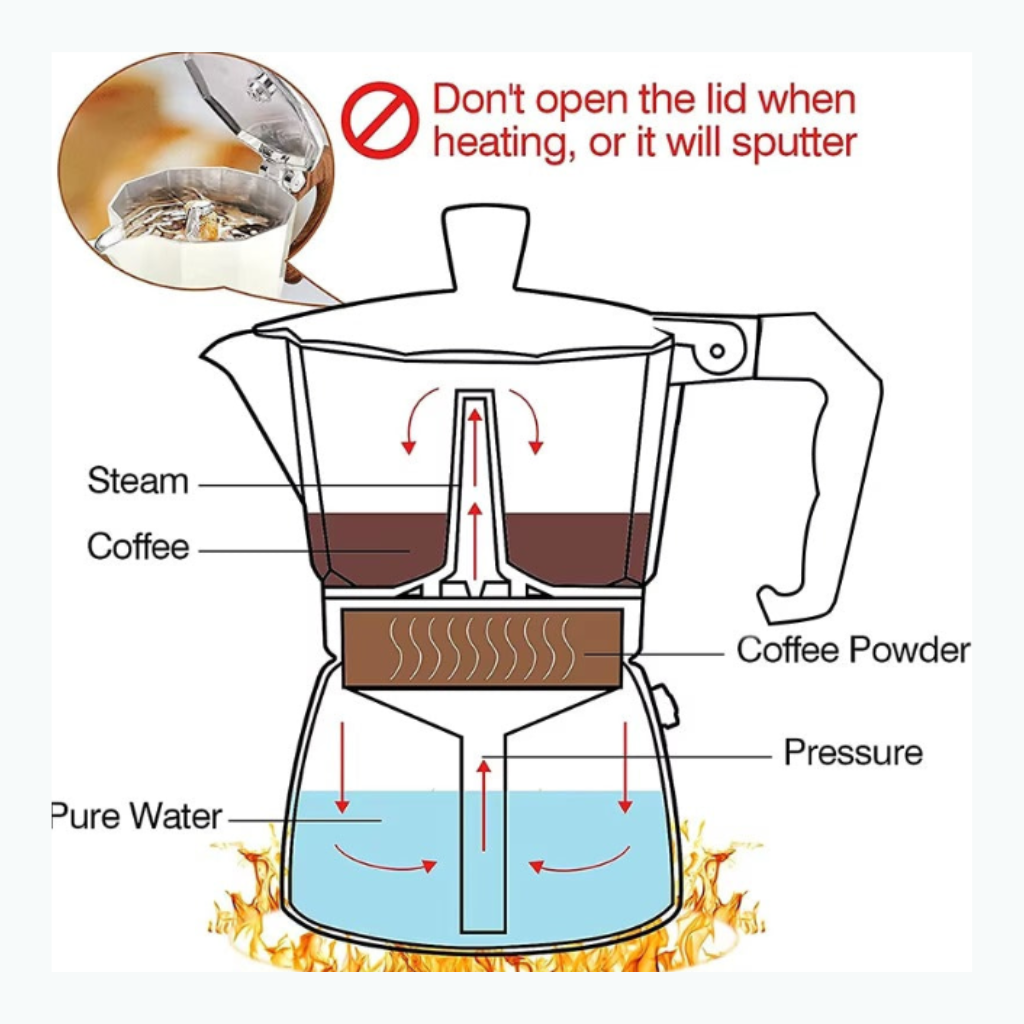 Don't open the lid when heating, or it will sputter

Steam

Coffee

Coffee Powder

Pressure

Pure Water