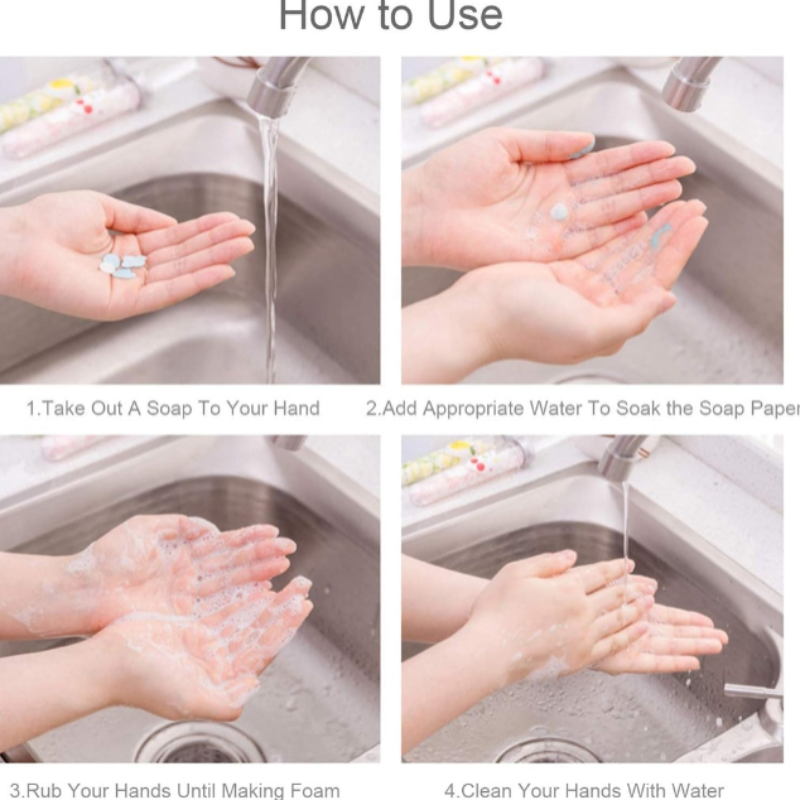 How to Use

1.Take Out A Soap To Your Hand

2.Add Appropriate Water To Soak the Soap Paper

3.Rub Your Hands Until Making Foam

4.Clean Your Hands With Water