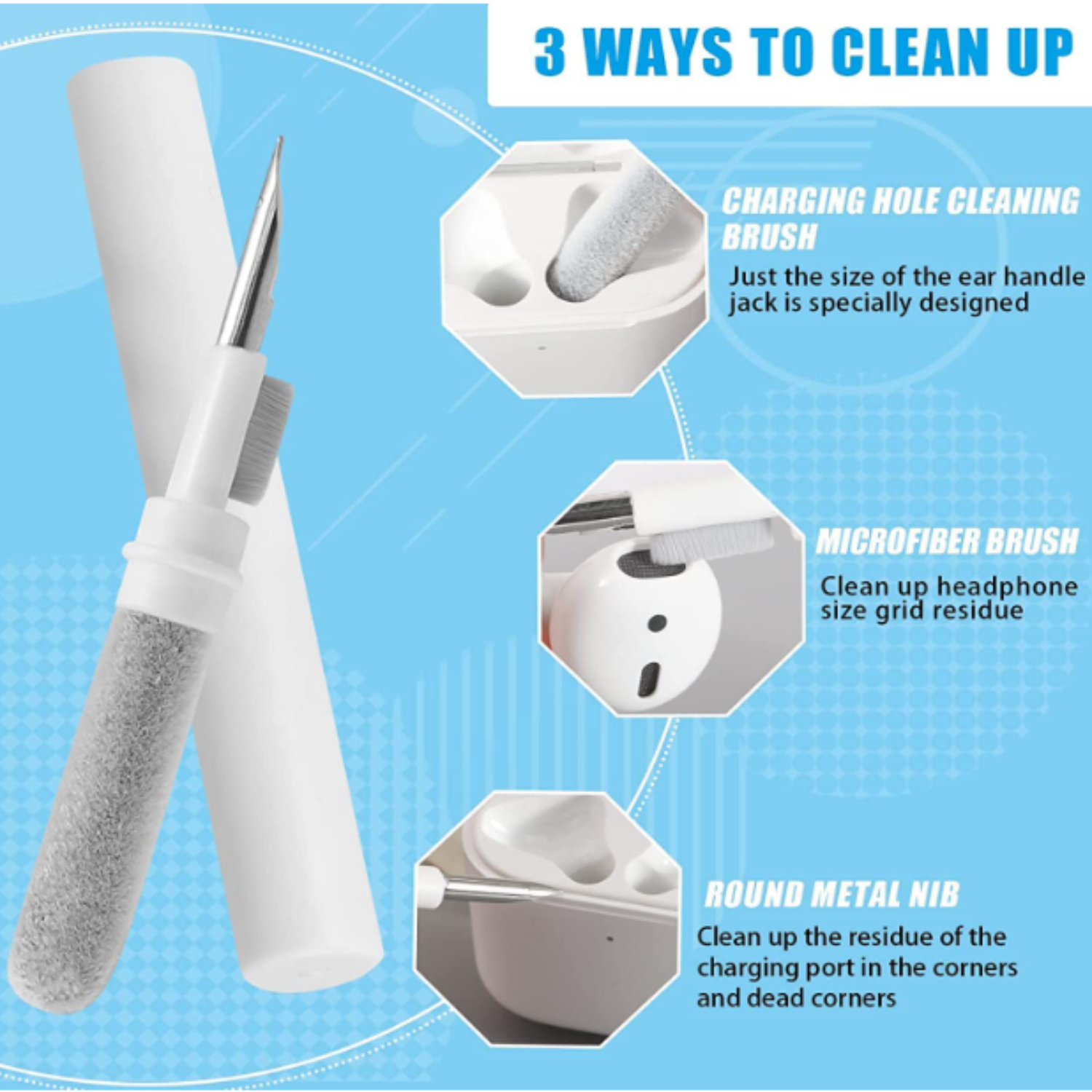 3 WAYS TO CLEAN UP

CHARGING HOLE CLEANING BRUSH

Just the size of the ear handle jack is specially designed

MICROFIBER BRUSH

Clean up headphone size grid residue

ROUND METAL NIB

Clean up the residue of the charging port in the corners and dead corners