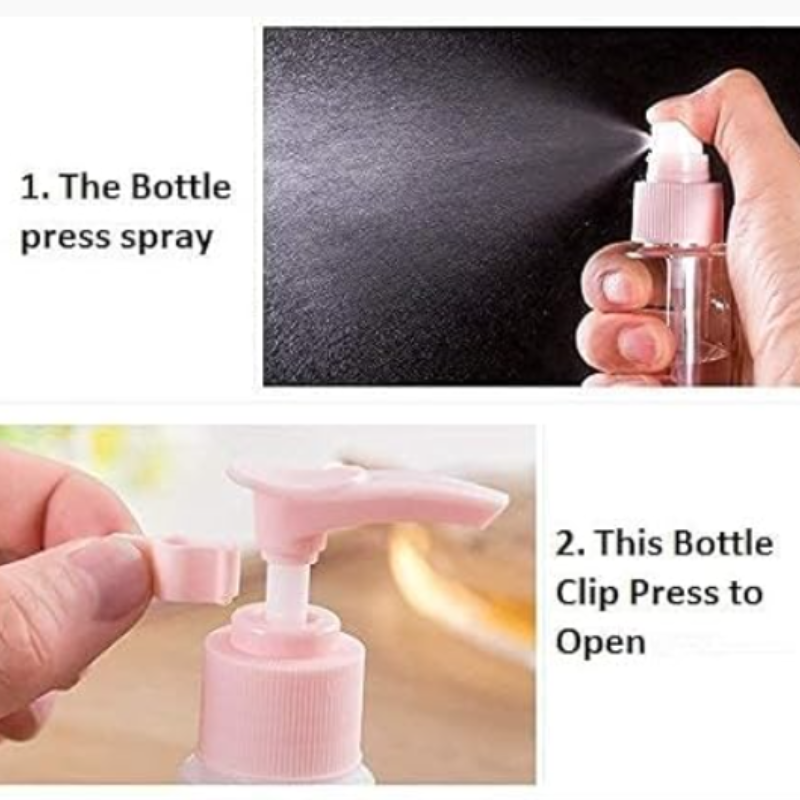 1. The Bottle press spray

2. This Bottle Clip Press to Open