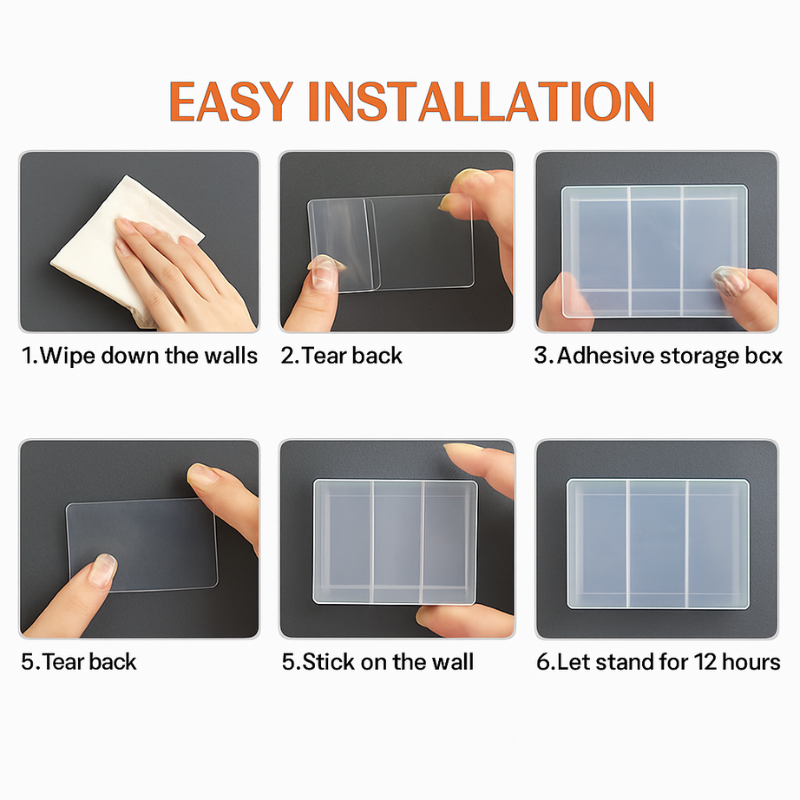 EASY INSTALLATION

1.Wipe down the walls

2.Tear back

3.Adhesive storage bcx

5.Tear back

5.Stick on the wall

6.Let stand for 12 hours