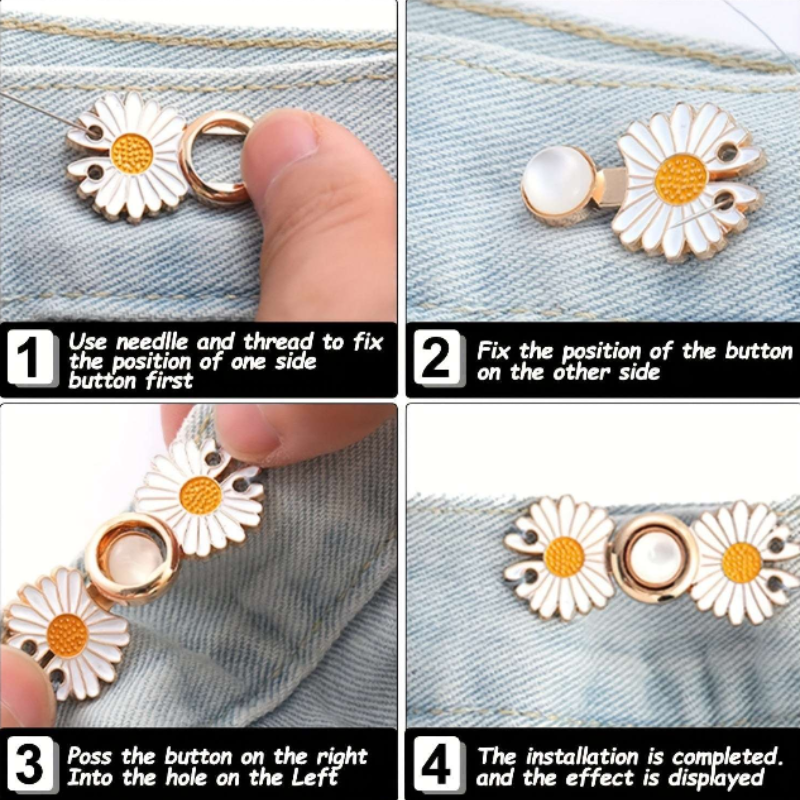 1 Use needlle and thread to fix the position of one side button first

2 Fix the position of the button on the other side

3 Poss the button on the right Into the hole on the Left

4 The installation is completed. and the effect is displayed