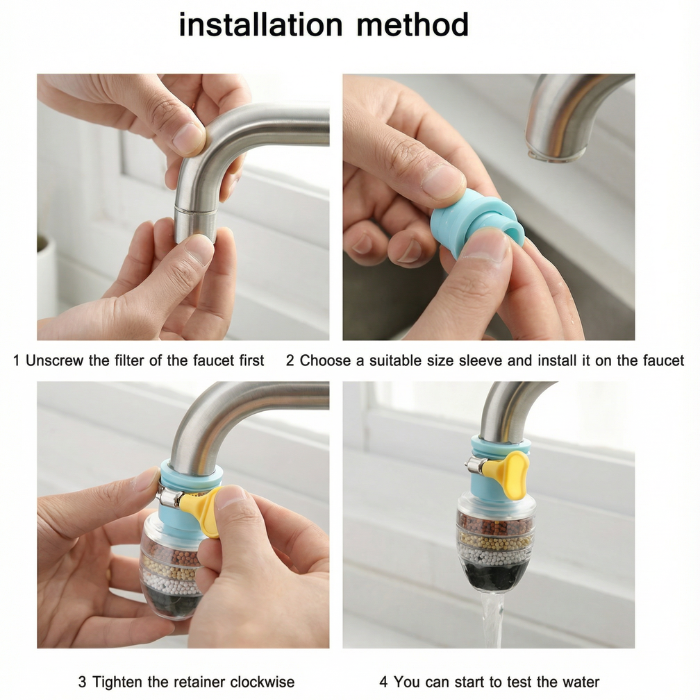 installation method

1 Unscrew the filter of the faucet first

2 Choose a suitable size sleeve and install it on the faucet

3 Tighten the retainer clockwise

4 You can start to test the water