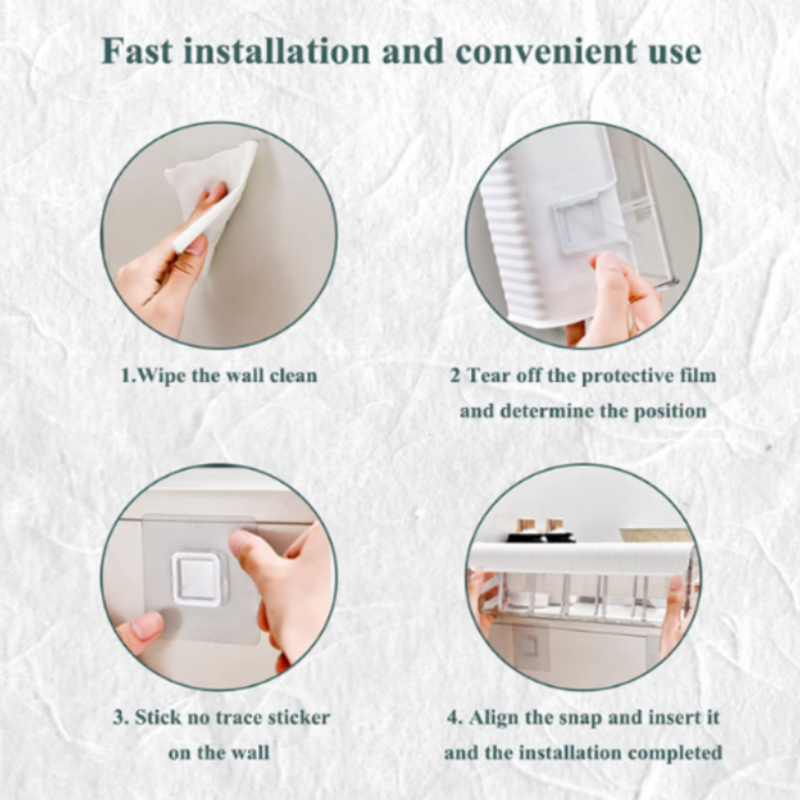 Fast installation and convenient use

1.Wipe the wall clean

2 Tear off the protective film and determine the position

3. Stick no trace sticker on the wall

4. Align the snap and insert it and the installation completed