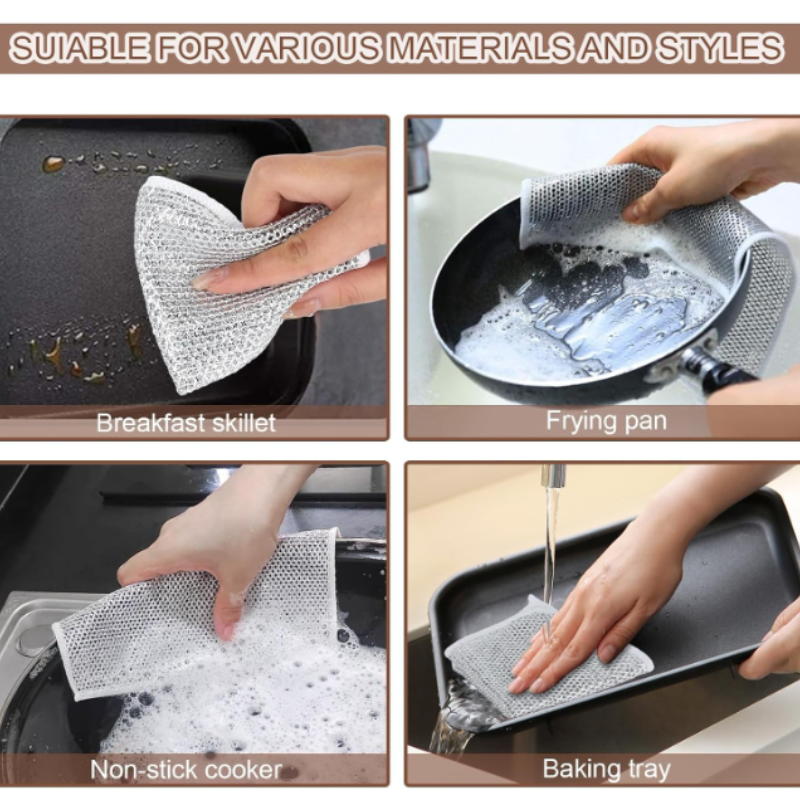 SUIABLE FOR VARIOUS MATERIALS AND STYLES

Breakfast skillet

Frying pan

Non-stick cooker

Baking tray