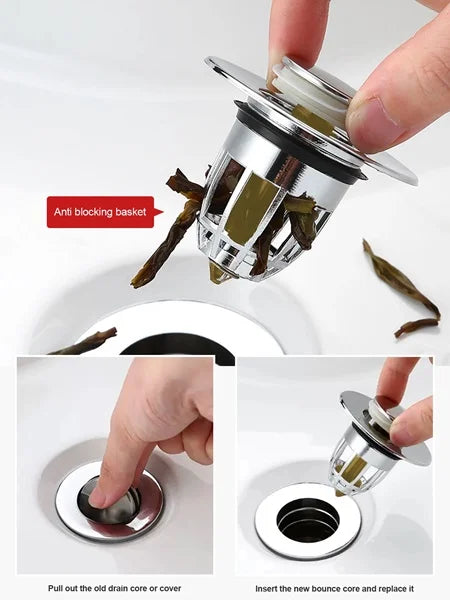 Anti blocking basket

Pull out the old drain core or cover

Insert the new bounce core and replace it