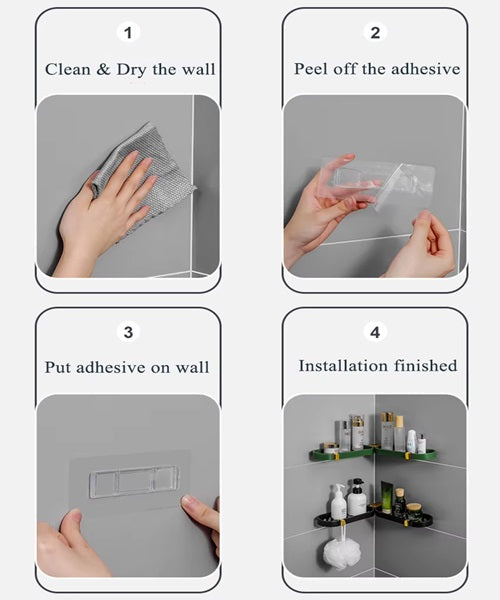 1
Clean & Dry the wall

2
Peel off the adhesive

3
Put adhesive on wall

4
Installation finished