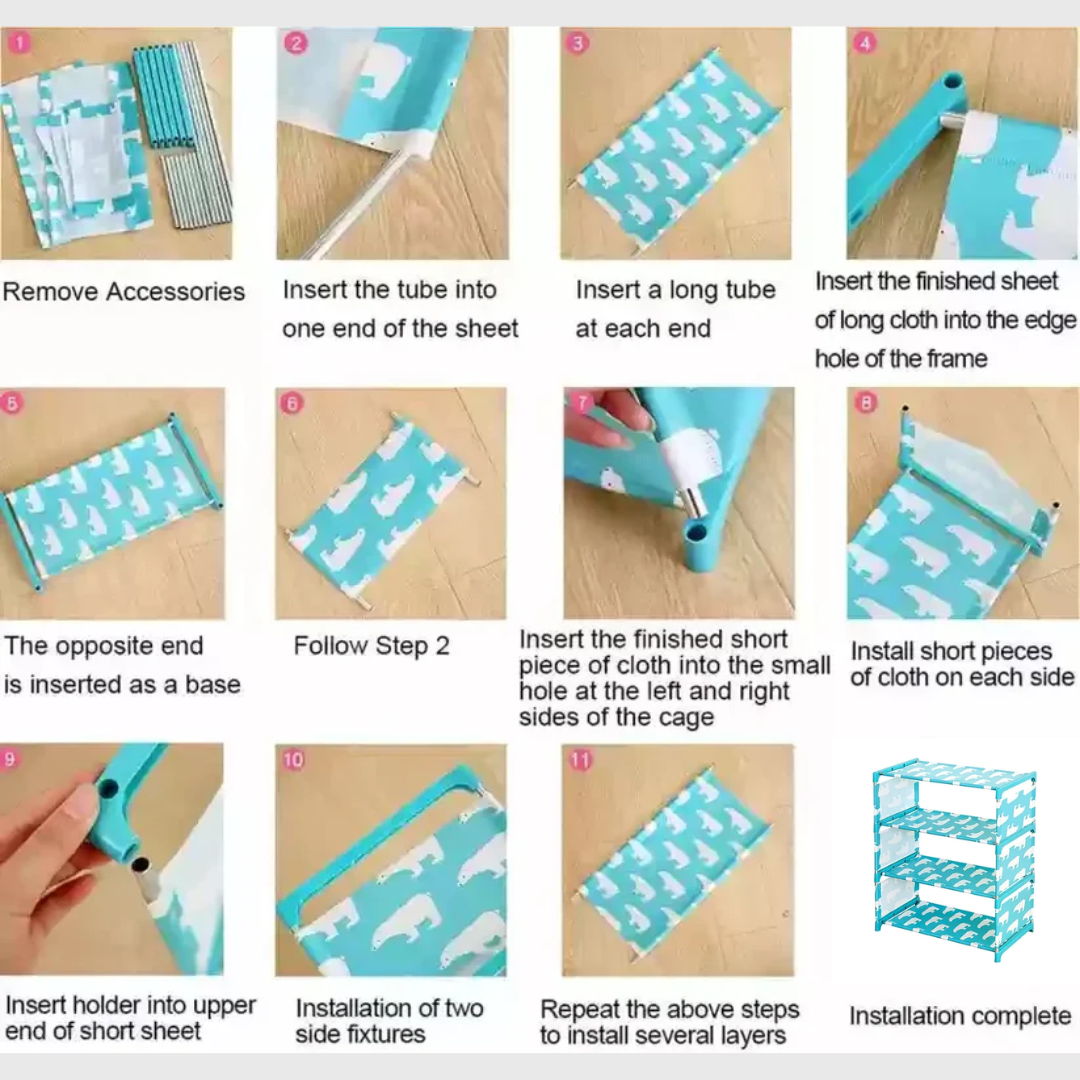 1
Remove Accessories

2
Insert the tube into one end of the sheet

3
Insert a long tube at each end

4
Insert the finished sheet of long cloth into the edge hole of the frame

5
The opposite end is inserted as a base

6
Follow Step 2

7
Insert the finished short piece of cloth into the small hole at the left and right sides of the cage

8
Install short pieces of cloth on each side

9
Insert holder into upper end of short sheet

10
Installation of two side fixtures

11
Repeat the above steps to install several layers

Installation complete