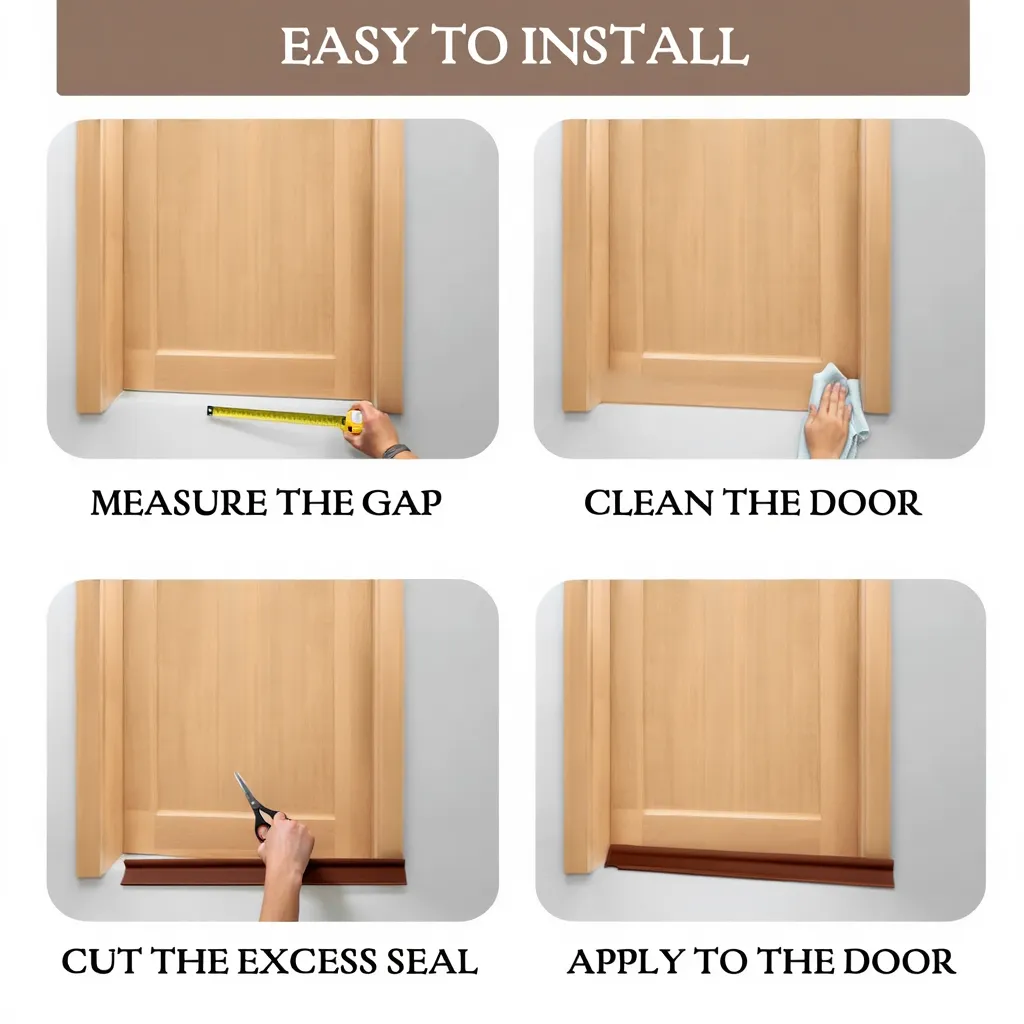 EASY TO INSTALL

MEASURE THE GAP

CLEAN THE DOOR

CUT THE EXCESS SEAL

APPLY TO THE DOOR