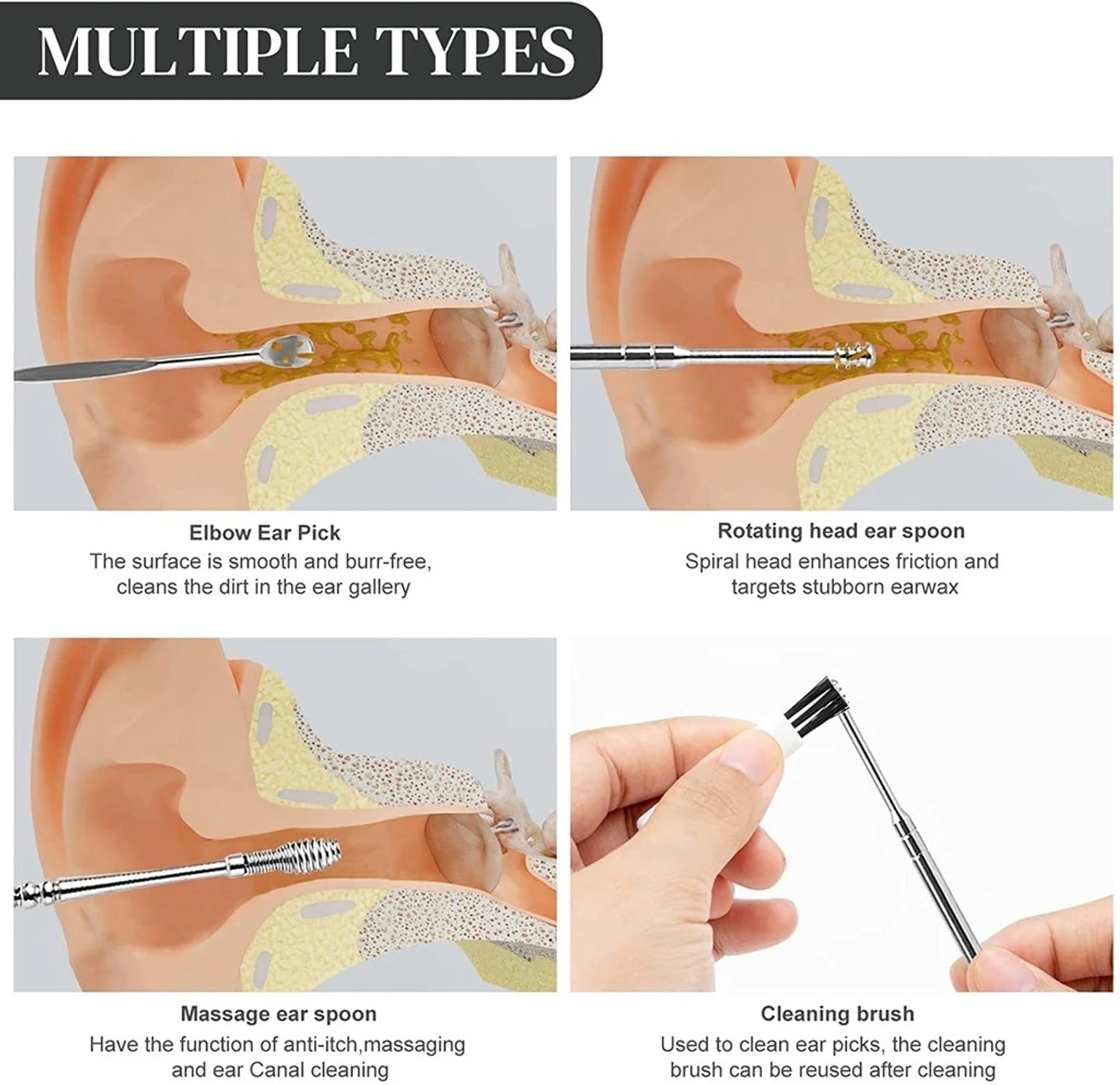 MULTIPLE TYPES

Elbow Ear Pick
The surface is smooth and burr-free, cleans the dirt in the ear gallery

Rotating head ear spoon
Spiral head enhances friction and targets stubborn earwax

Massage ear spoon
Have the function of anti-itch,massaging and ear Canal cleaning

Cleaning brush
Used to clean ear picks, the cleaning brush can be reused after cleaning