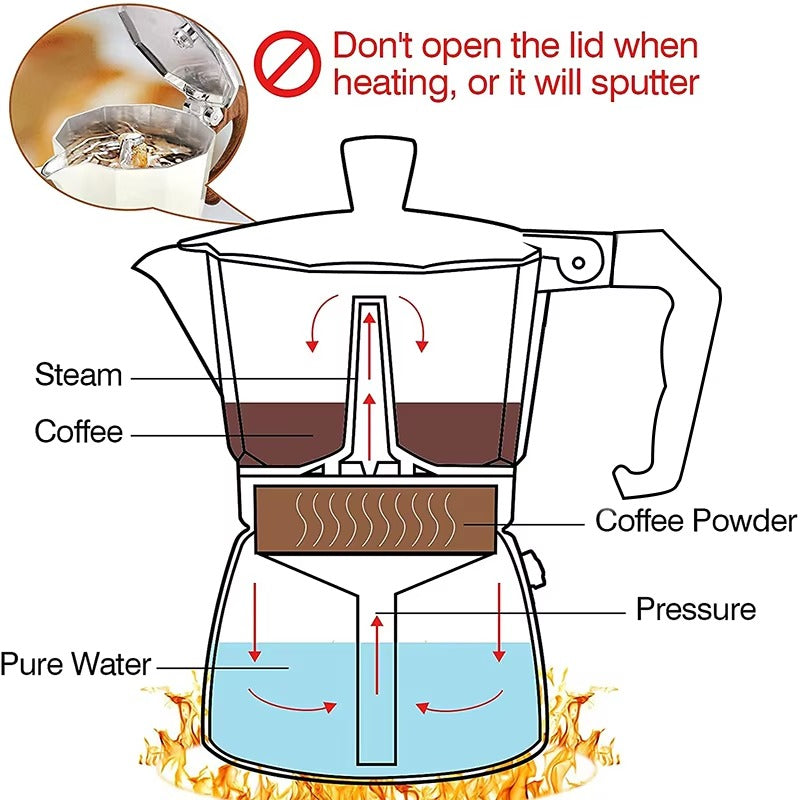 Don't open the lid when heating, or it will sputter

Steam

Coffee

Coffee Powder

Pressure

Pure Water