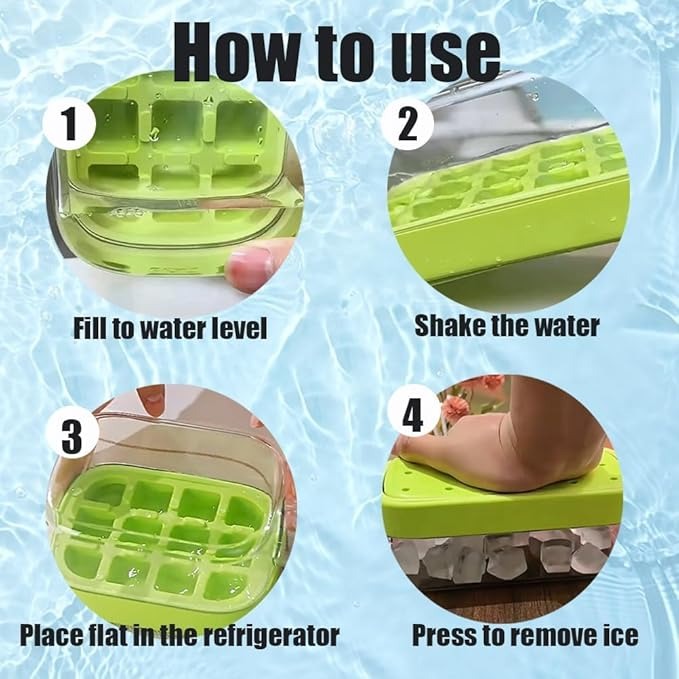 How to use

1

Fill to water level

2

Shake the water

3

Place flat in the refrigerator

4

Press to remove ice